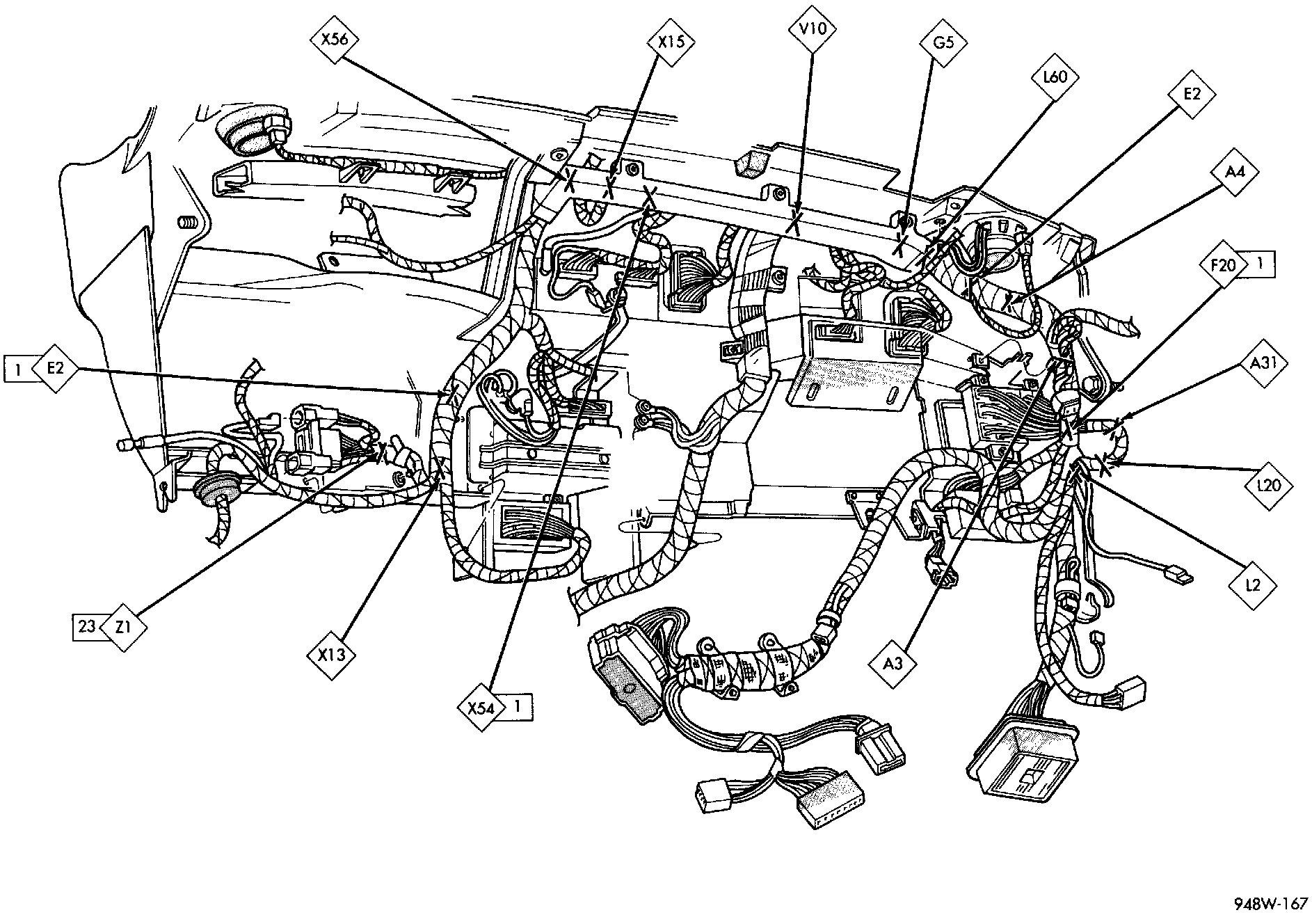 X56
X15
V10
G5
L60
E2
A4
F20 1
1 E2
A31
L20
L2
23 Z1
X13
X54 1
A3
948W-167