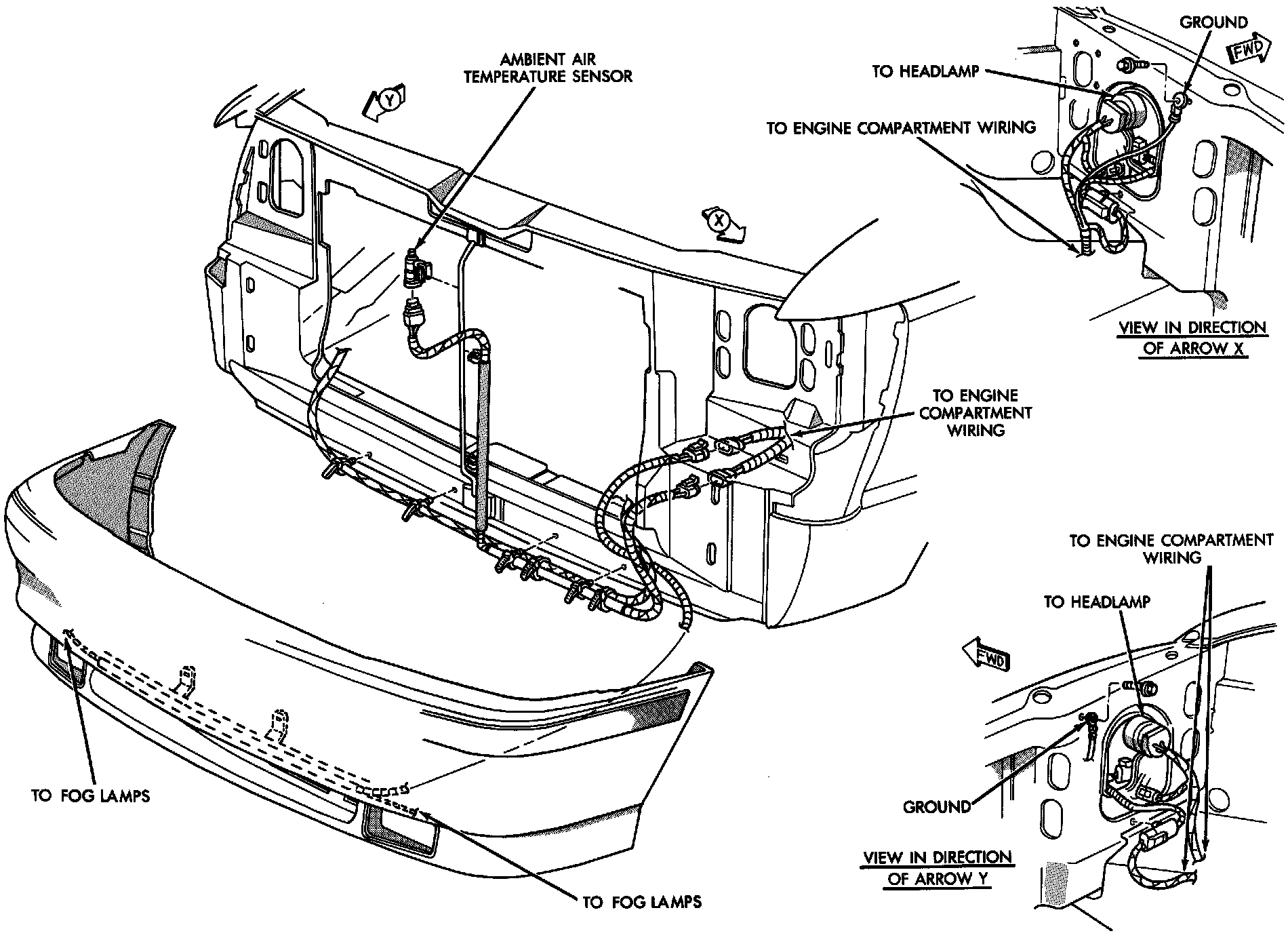 AMBIENT AIR TEMPERATURE SENSOR

Y

X

GROUND

FWD

TO HEADLAMP

TO ENGINE COMPARTMENT WIRING

VIEW IN DIRECTION OF ARROW X

TO ENGINE COMPARTMENT WIRING

TO ENGINE COMPARTMENT WIRING

TO HEADLAMP

FWD

GROUND

VIEW IN DIRECTION OF ARROW Y

TO FOG LAMPS

TO FOG LAMPS