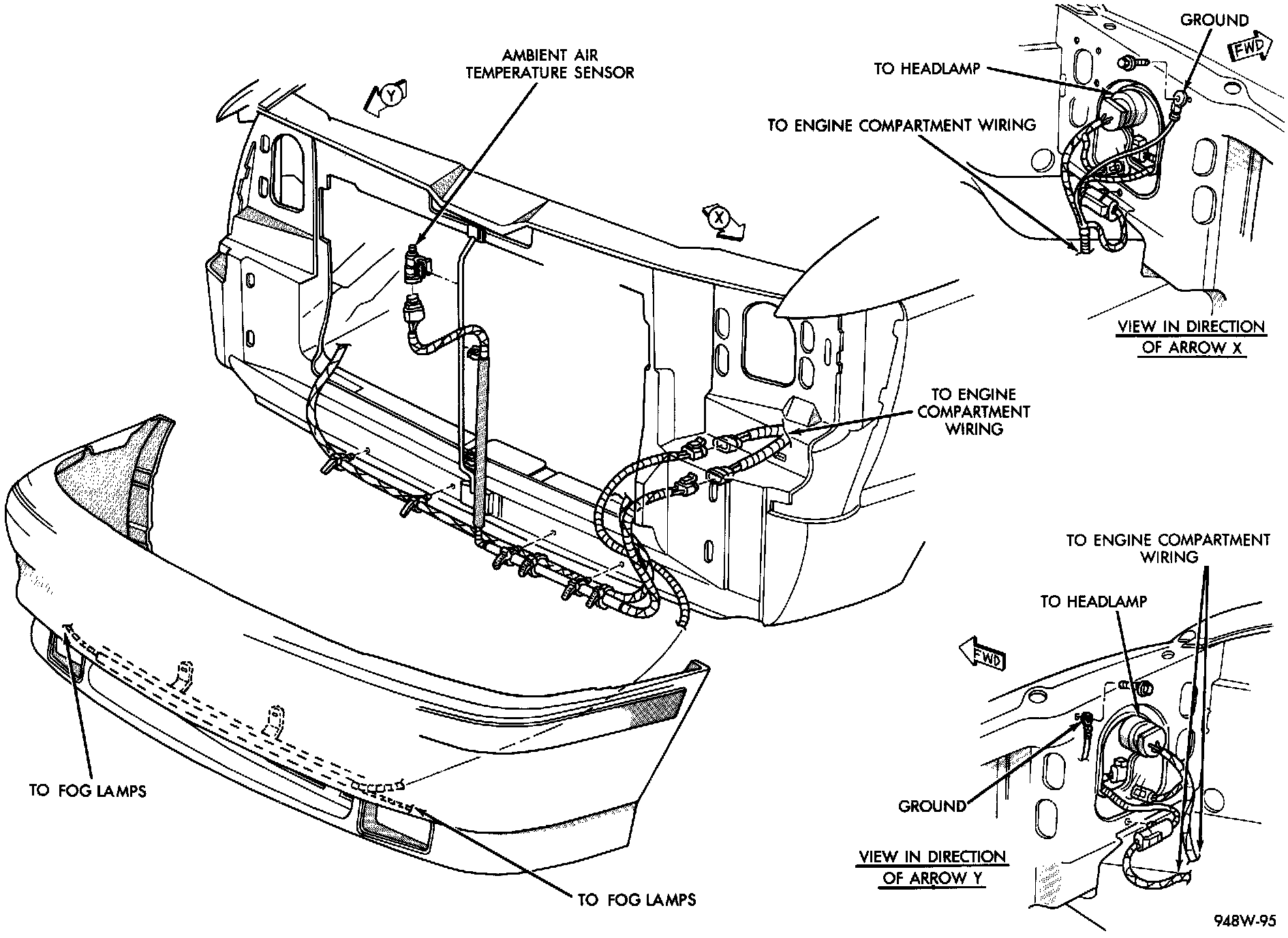 AMBIENT AIR TEMPERATURE SENSOR

Y

X

GROUND

FWD

TO HEADLAMP

TO ENGINE COMPARTMENT WIRING

VIEW IN DIRECTION OF ARROW X

TO ENGINE COMPARTMENT WIRING

TO ENGINE COMPARTMENT WIRING

TO HEADLAMP

FWD

GROUND

VIEW IN DIRECTION OF ARROW Y

TO FOG LAMPS

TO FOG LAMPS

948W-95