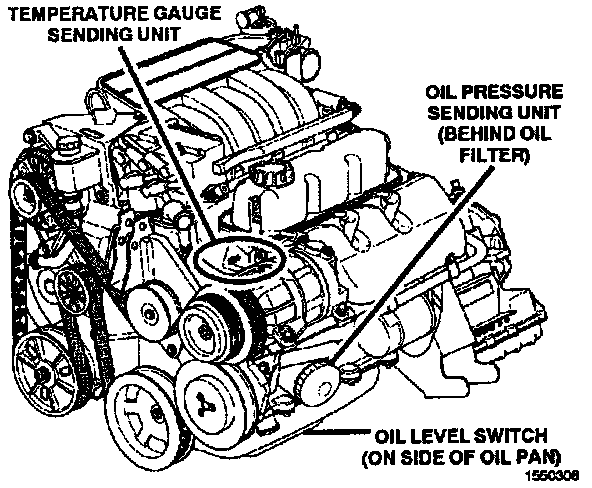 TEMPERATURE GAUGE SENDING UNIT

OIL PRESSURE SENDING UNIT (BEHIND OIL FILTER)

OIL LEVEL SWITCH (ON SIDE OF OIL PAN)

1550308