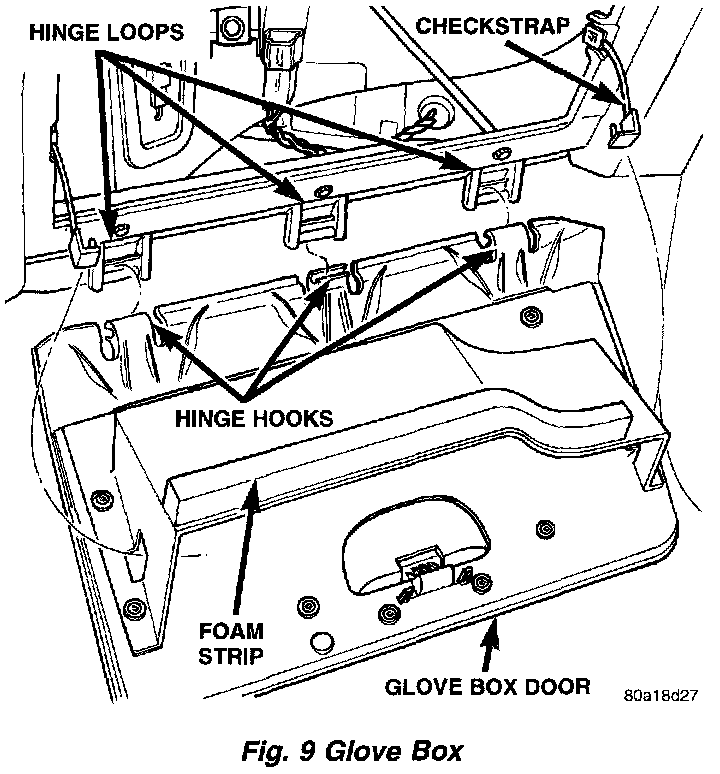 HINGE LOOPS
CHECKSTRAP
HINGE HOOKS
FOAM STRIP
GLOVE BOX DOOR
80a18d27
Fig. 9 Glove Box