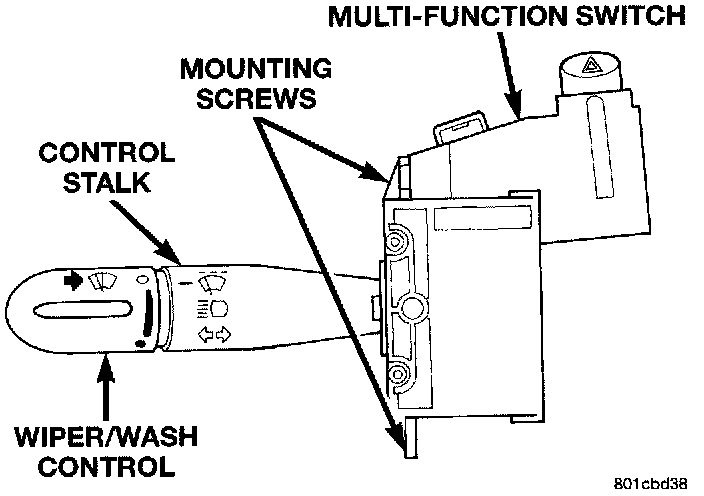 MULTI-FUNCTION SWITCH

MOUNTING SCREWS

CONTROL STALK

WIPER/WASH CONTROL

801cbd38