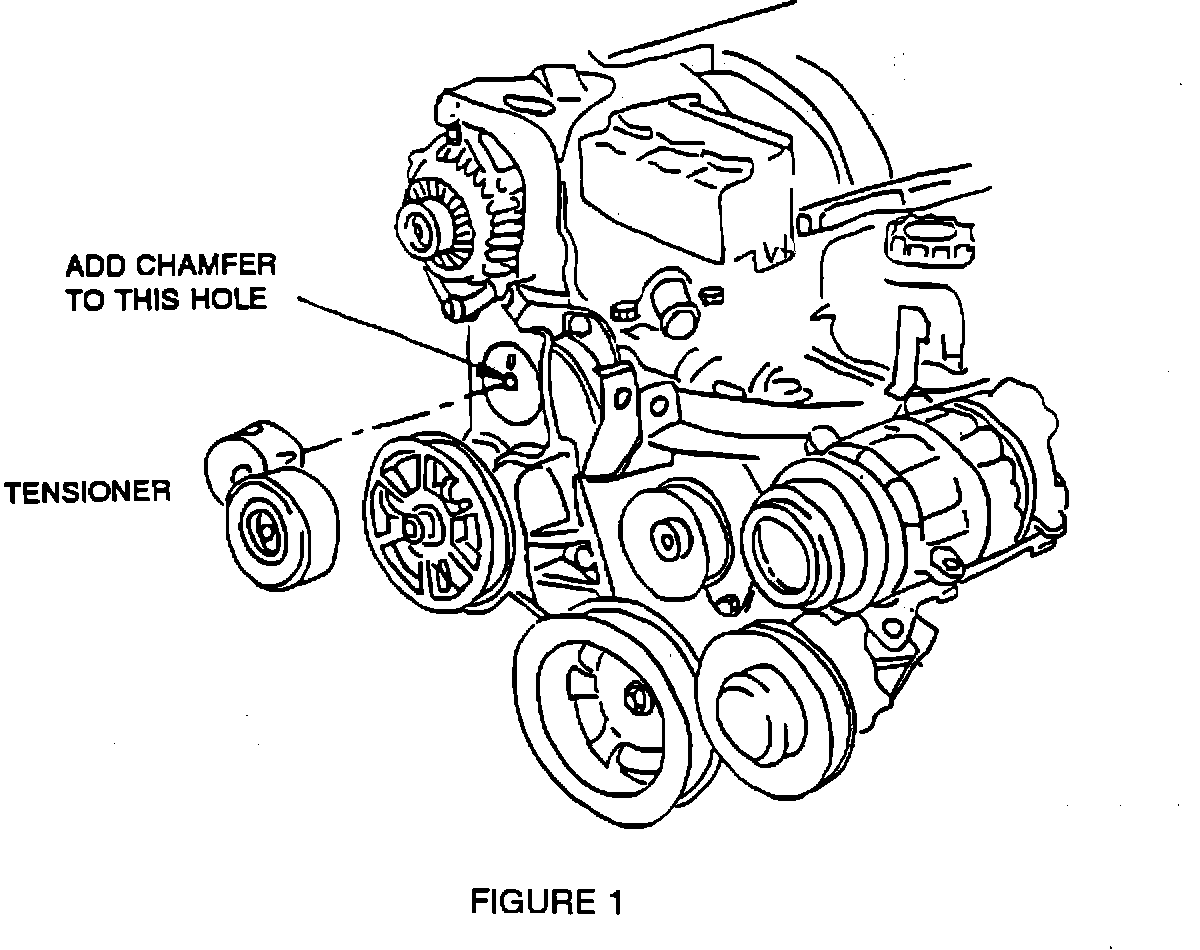 ADD CHAMFER TO THIS HOLE

TENSIONER

FIGURE 1