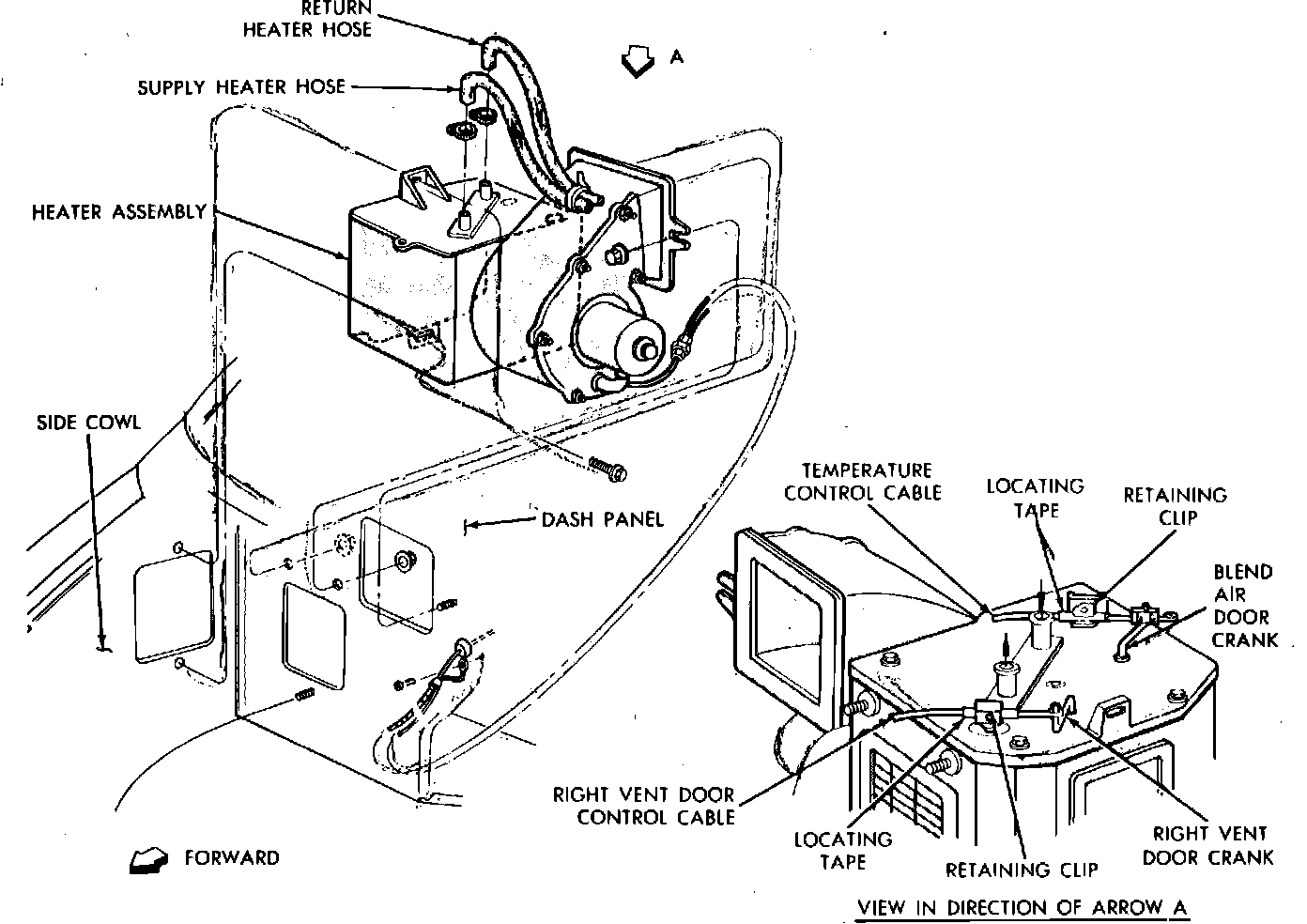 RETURN HEATER HOSE

A

SUPPLY HEATER HOSE

HEATER ASSEMBLY

SIDE COWL

DASH PANEL

TEMPERATURE CONTROL CABLE

LOCATING TAPE

RETAINING CLIP

BLEND AIR DOOR CRANK

RIGHT VENT DOOR CONTROL CABLE

LOCATING TAPE

RETAINING CLIP

RIGHT VENT DOOR CRANK

FORWARD

VIEW IN DIRECTION OF ARROW A