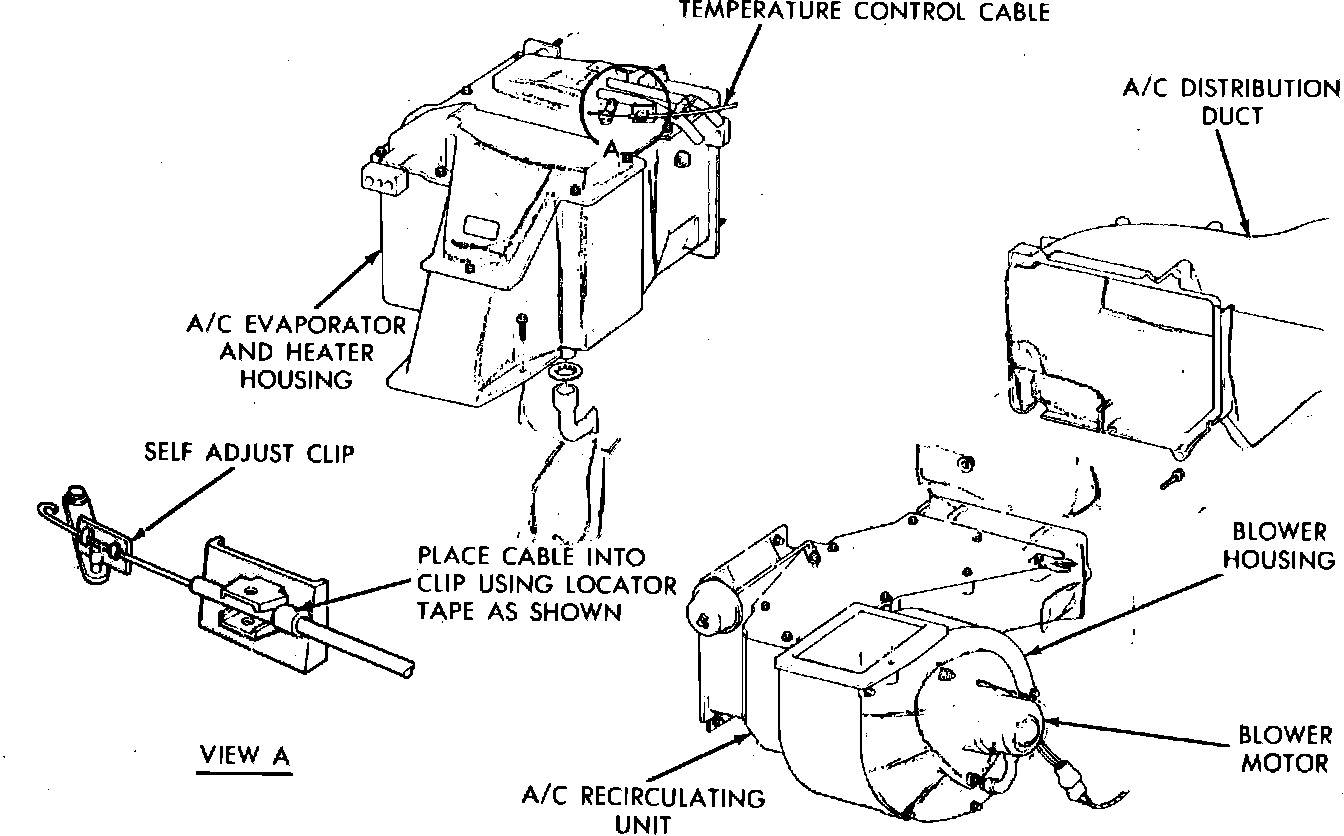 TEMPERATURE CONTROL CABLE

A/C DISTRIBUTION DUCT

A

A/C EVAPORATOR AND HEATER HOUSING

SELF ADJUST CLIP

PLACE CABLE INTO CLIP USING LOCATOR TAPE AS SHOWN

BLOWER HOUSING

BLOWER MOTOR

VIEW A

A/C RECIRCULATING UNIT