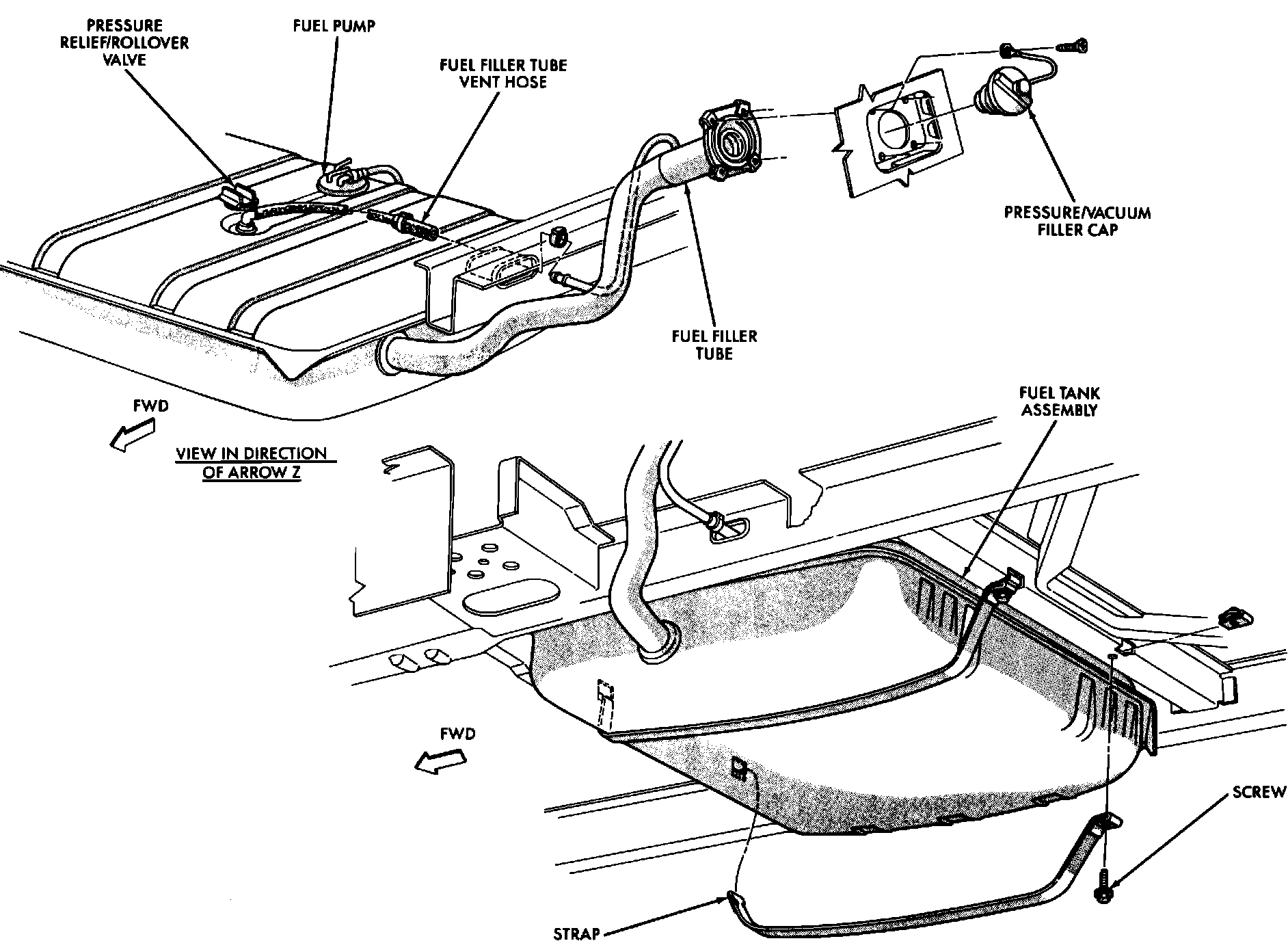 PRESSURE RELIEF/ROLLOVER VALVE

FUEL PUMP

FUEL FILLER TUBE VENT HOSE

PRESSURE/VACUUM FILLER CAP

FUEL FILLER TUBE

FWD

VIEW IN DIRECTION OF ARROW Z

FUEL TANK ASSEMBLY

FWD

SCREW

STRAP