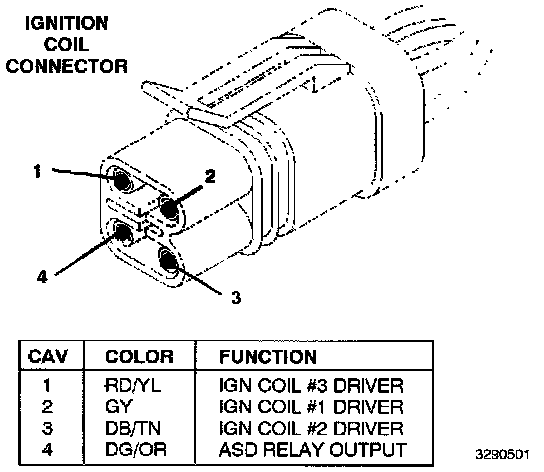 IGNITION COIL CONNECTOR

1
2
4
3

| CAV | COLOR | FUNCTION |
|---|---|---|
| 1 | RD/YL | IGN COIL #3 DRIVER |
| 2 | GY | IGN COIL #1 DRIVER |
| 3 | DB/TN | IGN COIL #2 DRIVER |
| 4 | DG/OR | ASD RELAY OUTPUT |

3290501