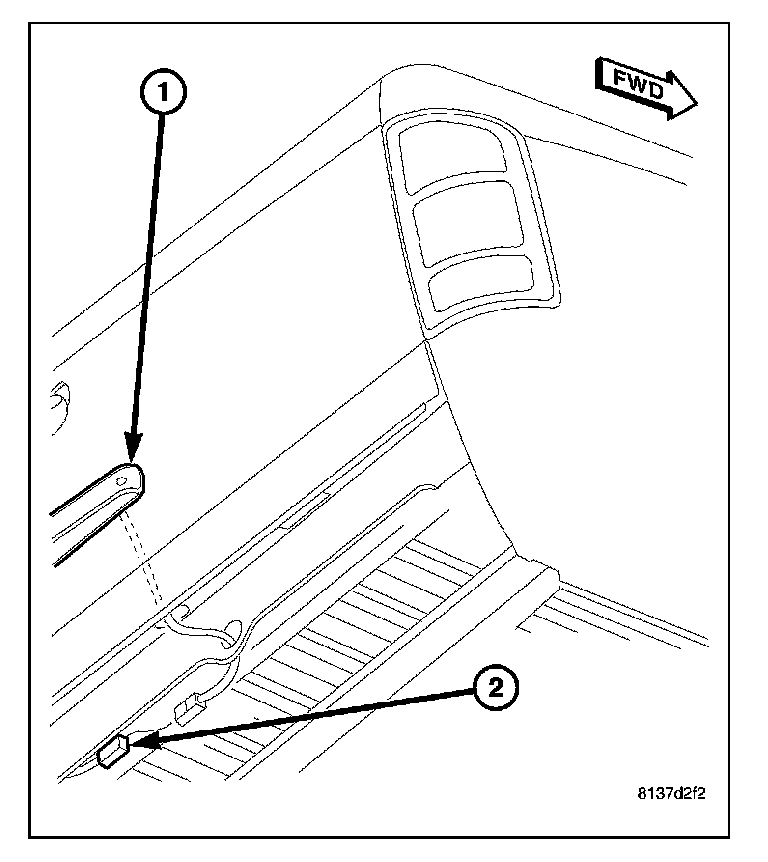 1

FWD

2

8137d2f2