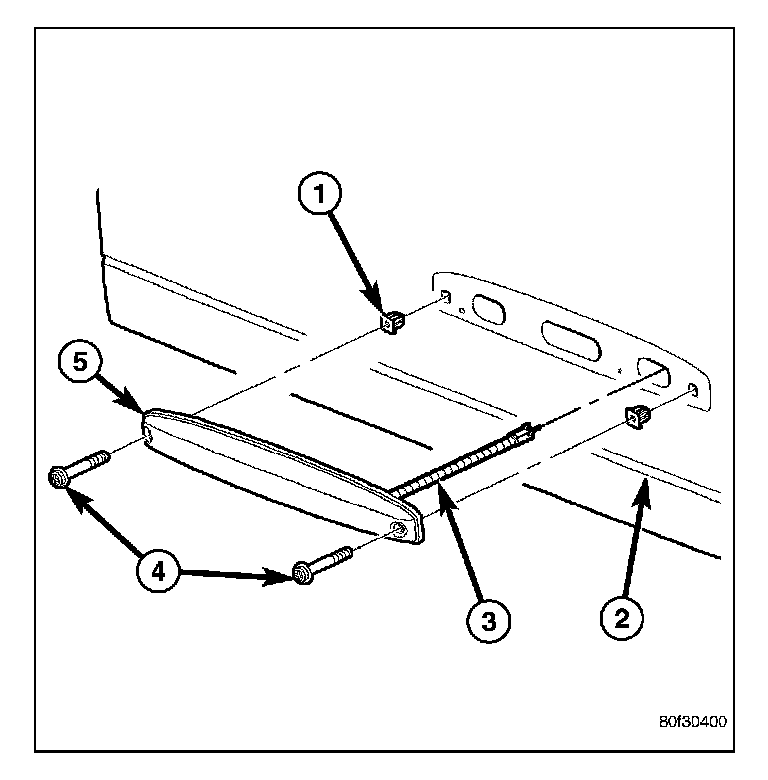 1
5
4
3
2
80f30400