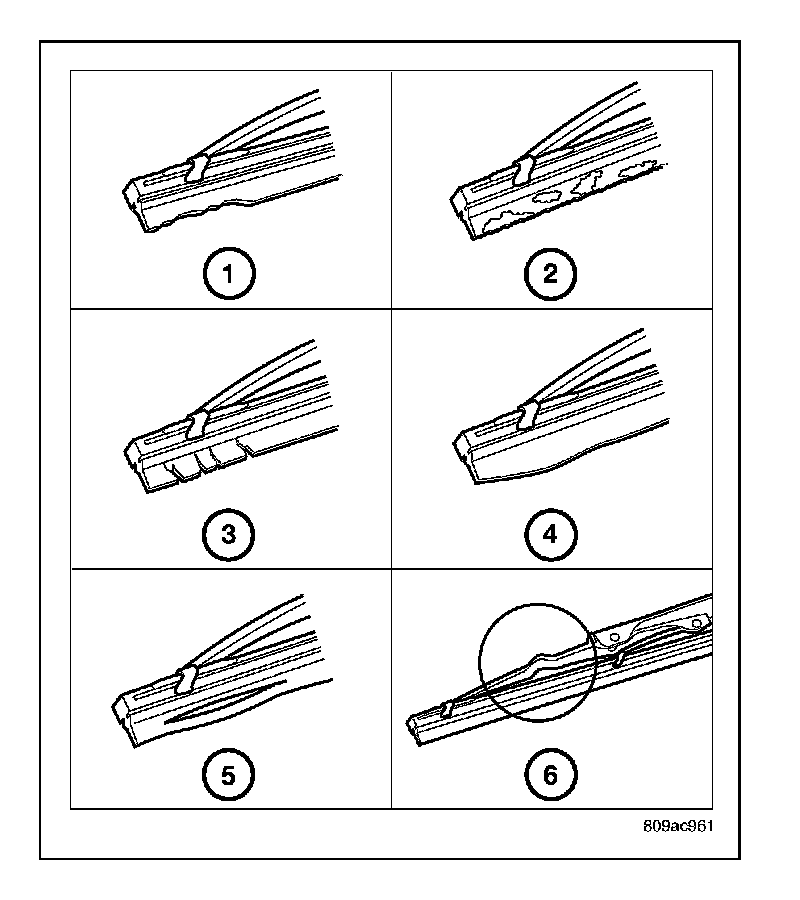 1
2
3
4
5
6
809ac961