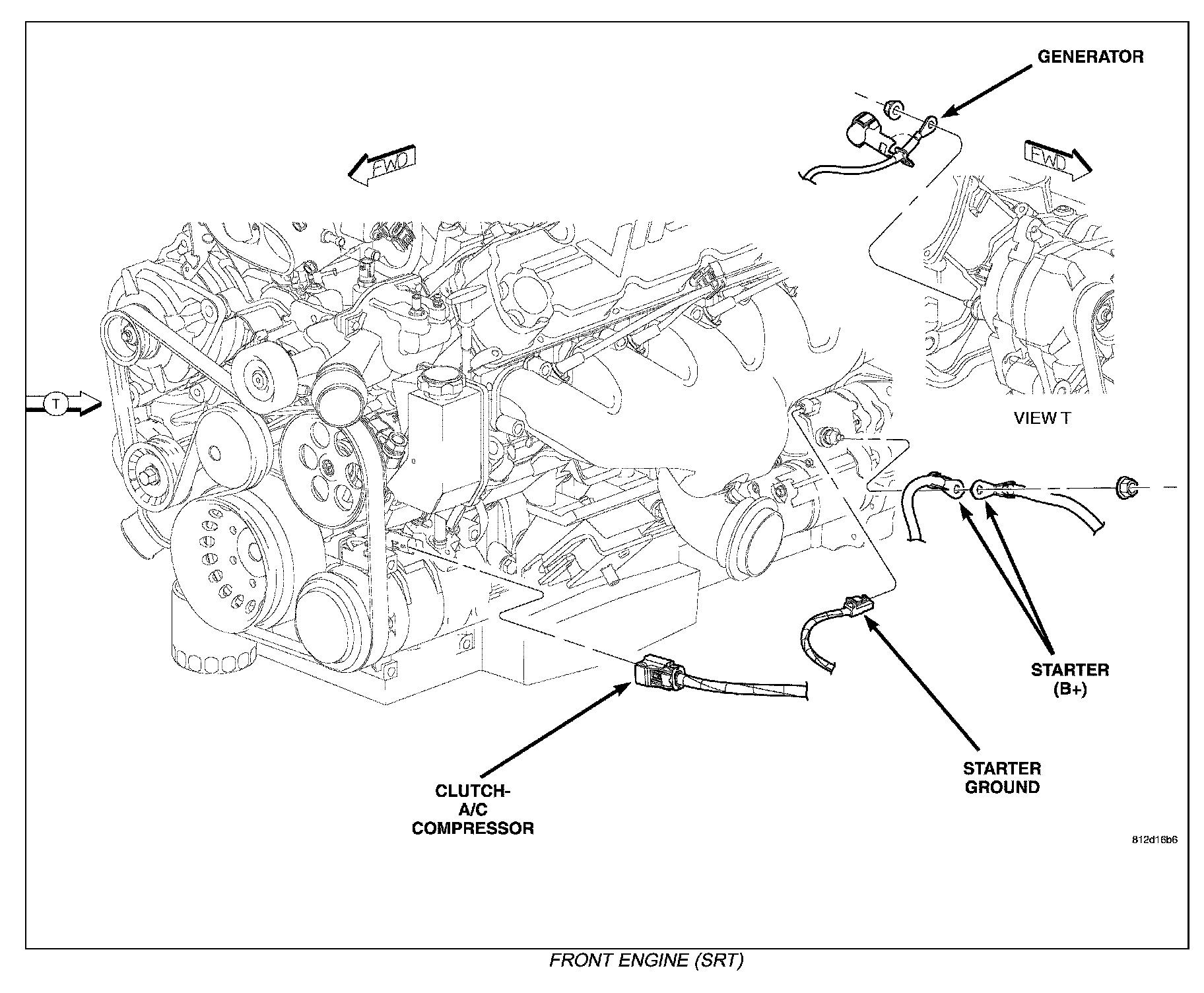 GENERATOR

FWD

FWD

T

VIEW T

STARTER (B+)

STARTER GROUND

CLUTCH-A/C COMPRESSOR

812d16b6

FRONT ENGINE (SRT)