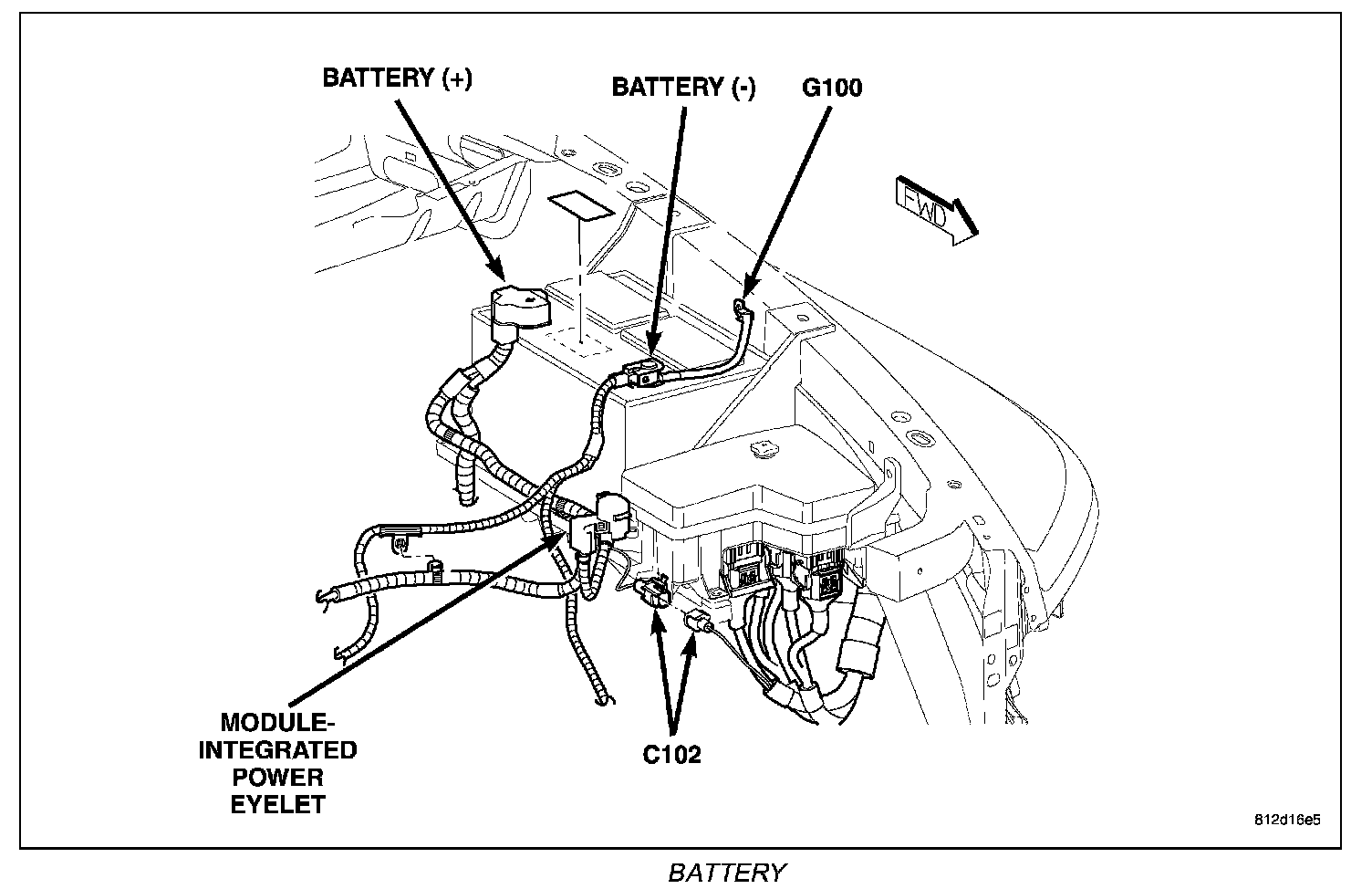 BATTERY (+)

BATTERY (-)

G100

FWD

MODULE-INTEGRATED POWER EYELET

C102

812d16e5

BATTERY