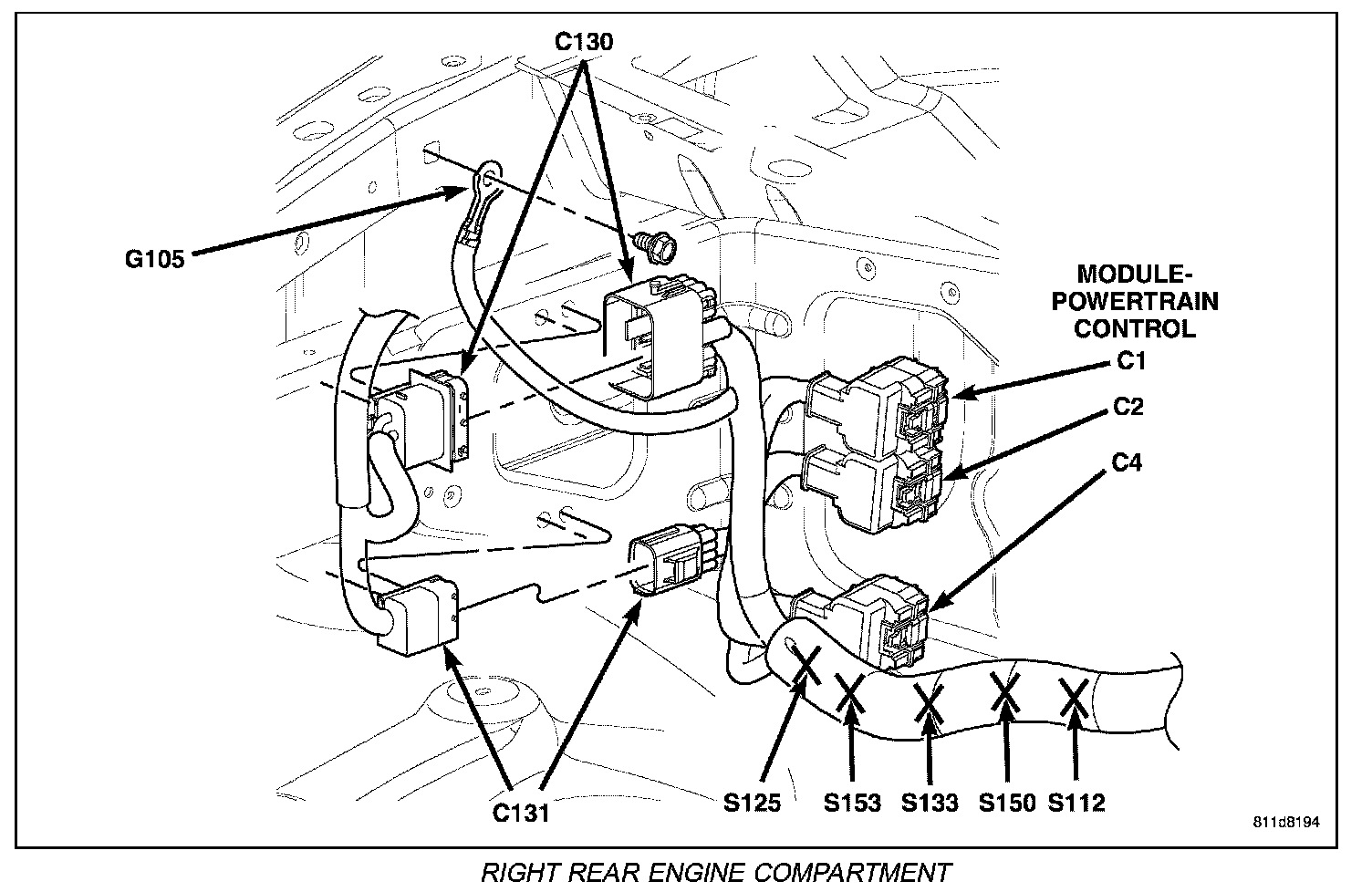 C130

G105

MODULE-POWERTRAIN CONTROL

C1

C2

C4

C131

S125

S153

S133

S150

S112

811d8194

RIGHT REAR ENGINE COMPARTMENT