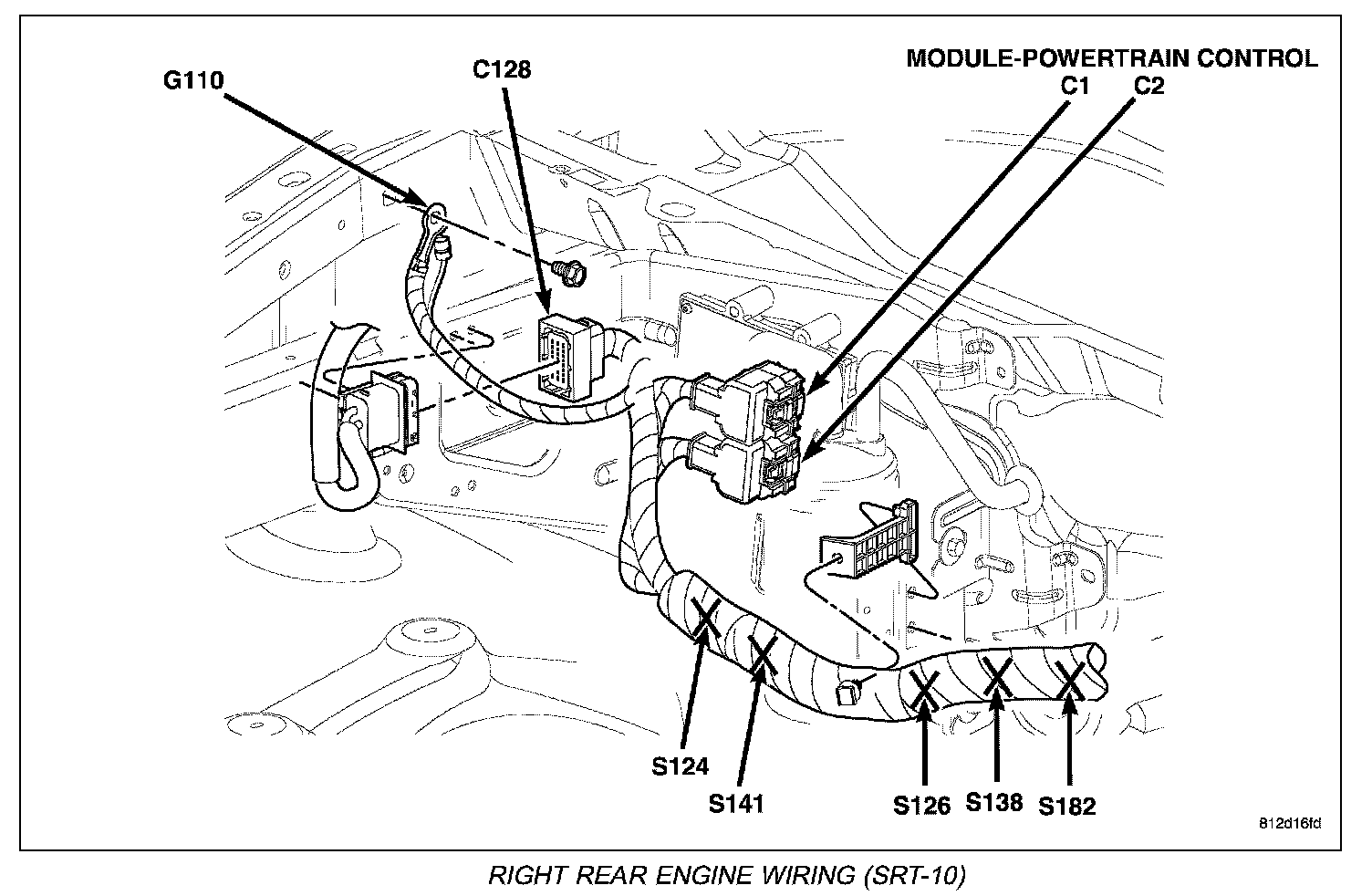 G110

C128

MODULE-POWERTRAIN CONTROL
C1 C2

S124

S141

S126 S138 S182

812d16fd

RIGHT REAR ENGINE WIRING (SRT-10)