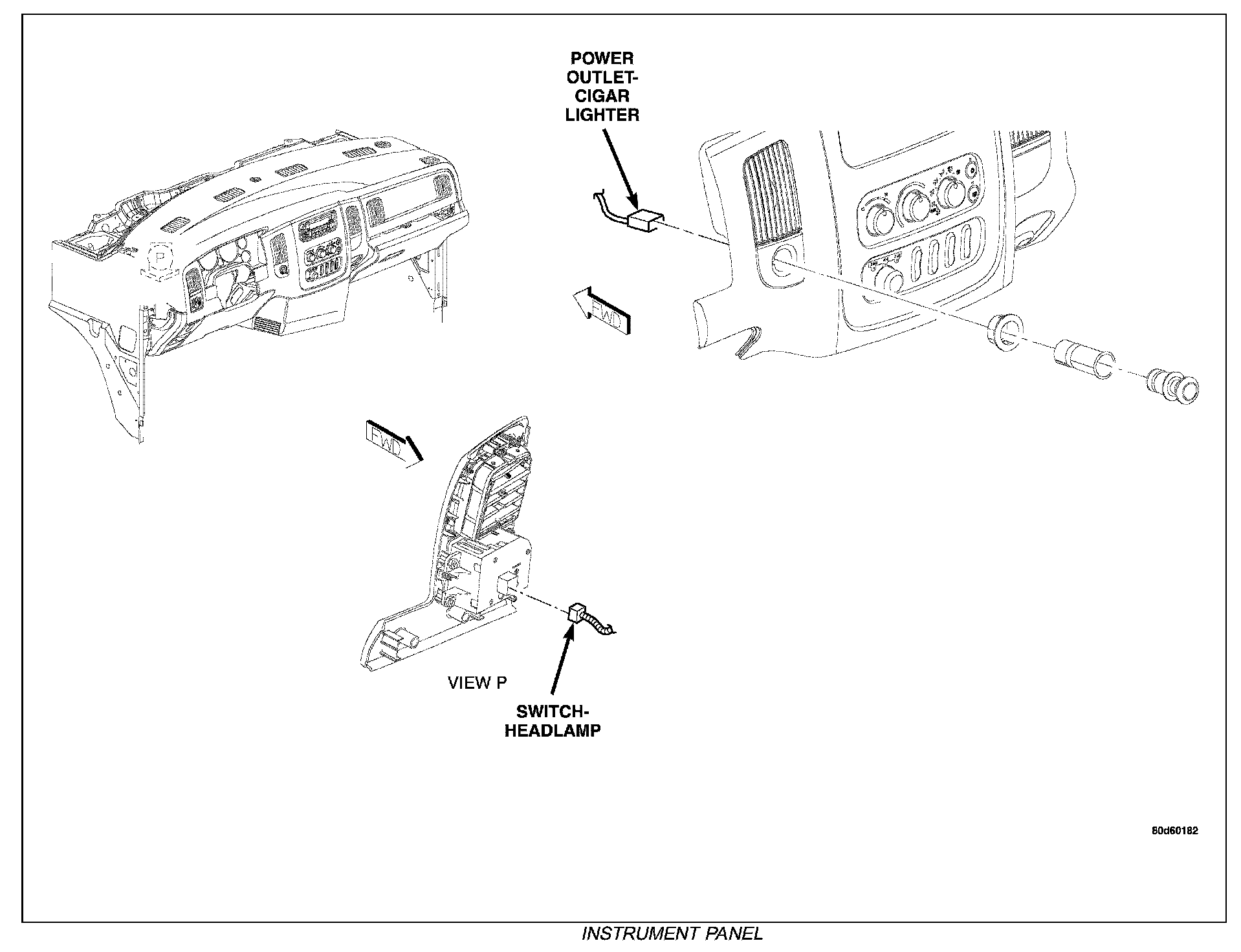 POWER OUTLET-CIGAR LIGHTER

P

FWD

FWD

VIEW P

SWITCH-HEADLAMP

80d60182

INSTRUMENT PANEL