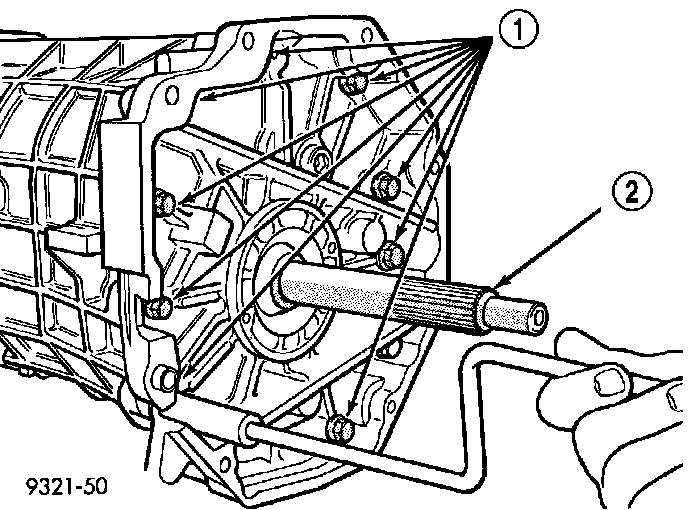 1
2
9321-50