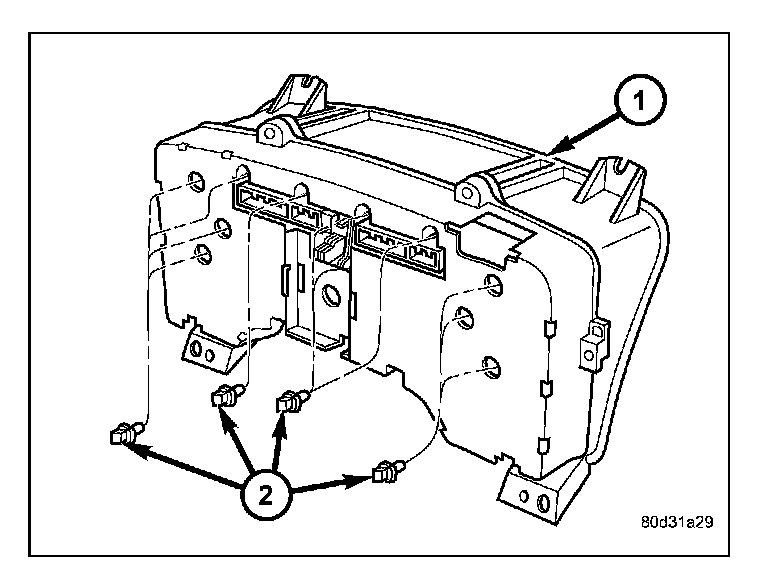 1
2
80d31a29