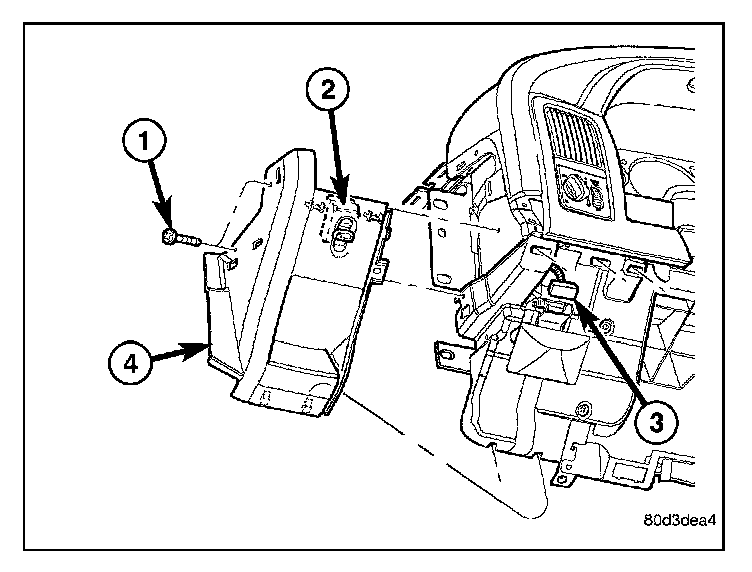 1
2
4
3
80d3dea4