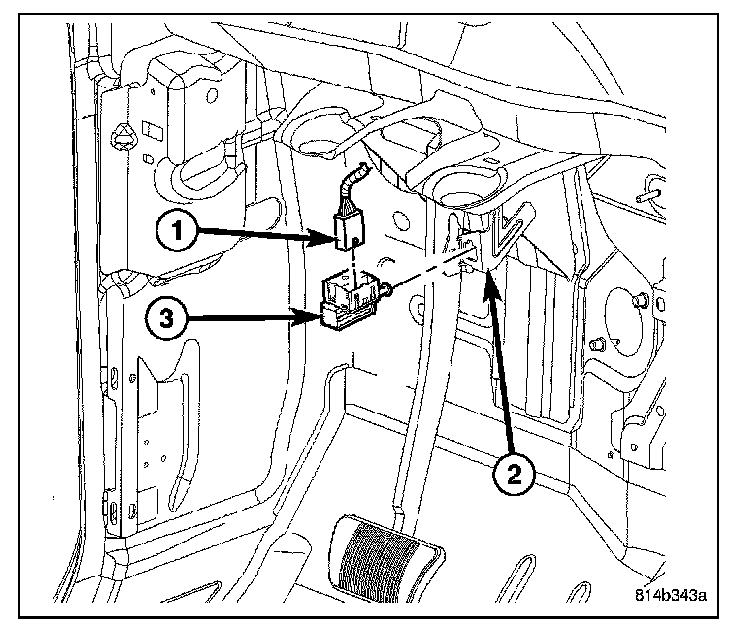 1
3
2
814b343a