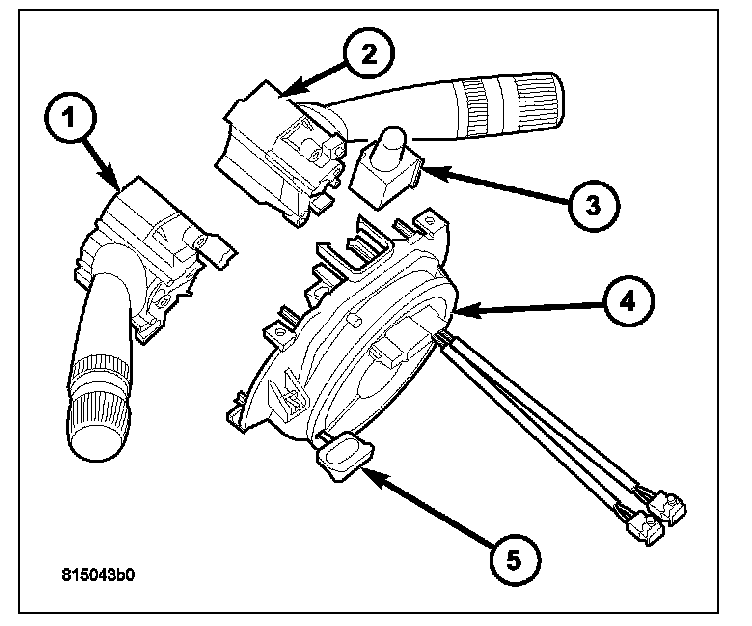 1
2
3
4
5
815043b0