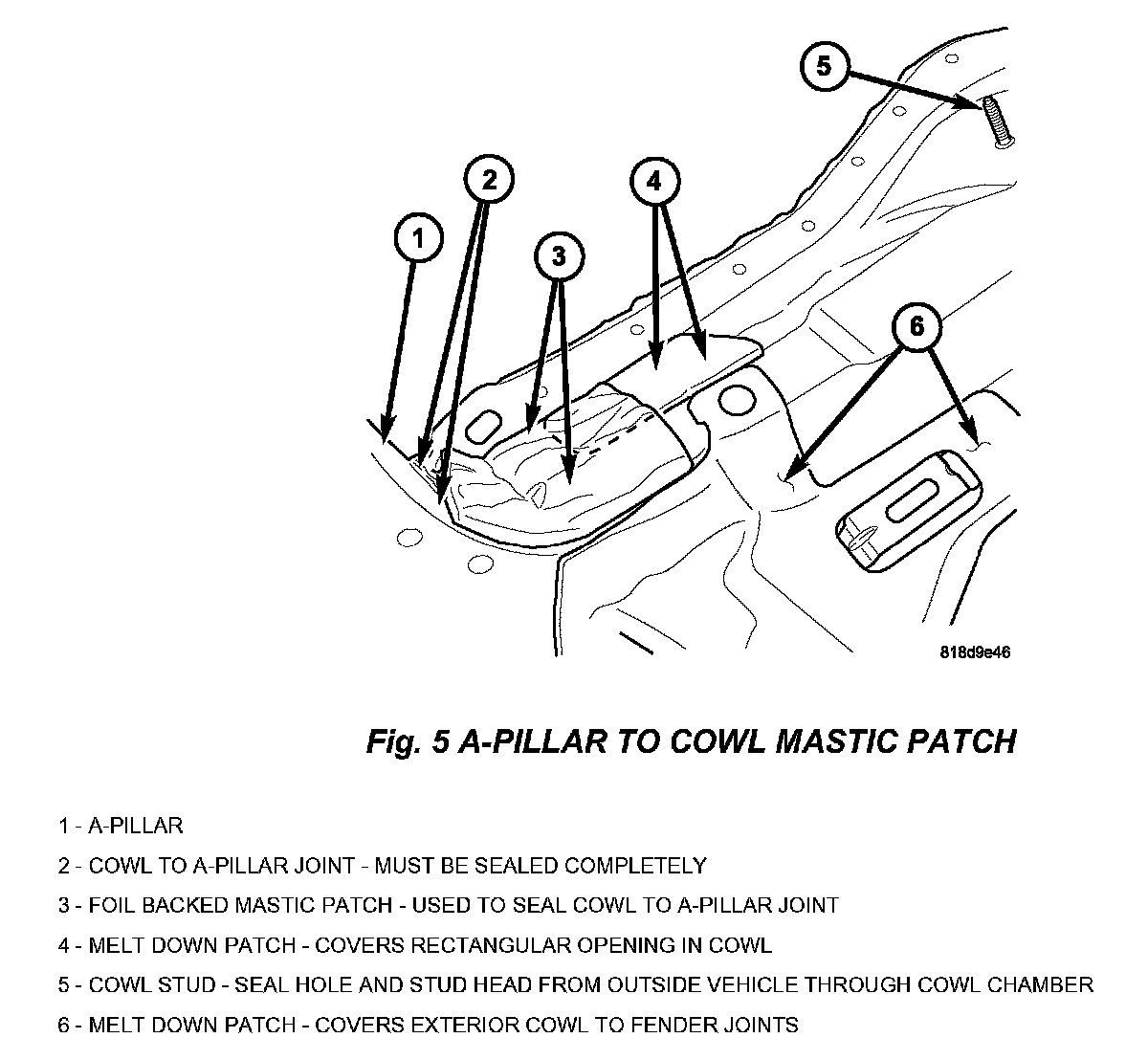 5

2

4

1

3

6

818d9e46

Fig. 5 A-PILLAR TO COWL MASTIC PATCH

1 - A-PILLAR

2 - COWL TO A-PILLAR JOINT - MUST BE SEALED COMPLETELY

3 - FOIL BACKED MASTIC PATCH - USED TO SEAL COWL TO A-PILLAR JOINT

4 - MELT DOWN PATCH - COVERS RECTANGULAR OPENING IN COWL

5 - COWL STUD - SEAL HOLE AND STUD HEAD FROM OUTSIDE VEHICLE THROUGH COWL CHAMBER

6 - MELT DOWN PATCH - COVERS EXTERIOR COWL TO FENDER JOINTS