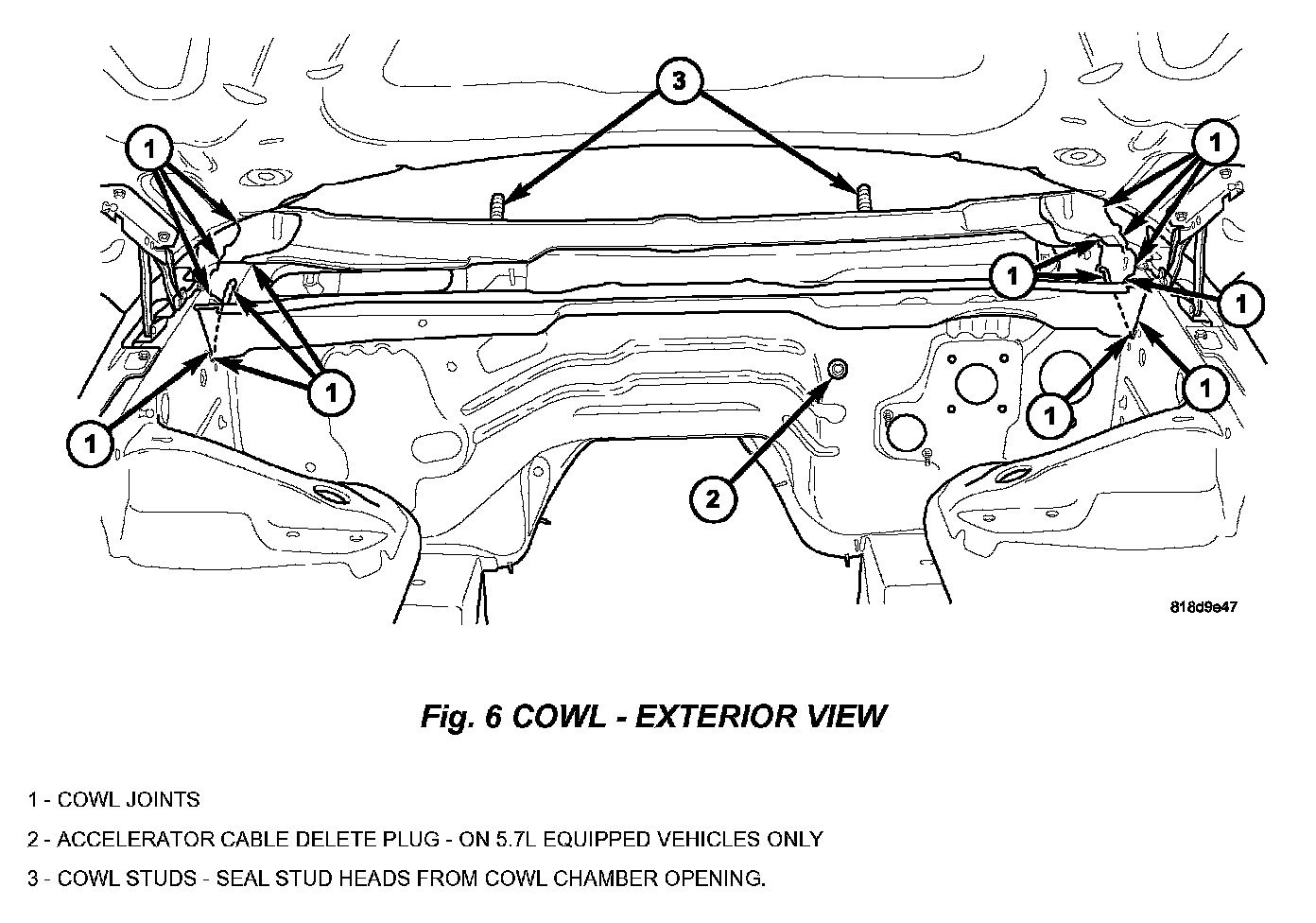 3

1

1

1

1

1

1

1

1

2

818d9e47

Fig. 6 COWL - EXTERIOR VIEW

1 - COWL JOINTS
2 - ACCELERATOR CABLE DELETE PLUG - ON 5.7L EQUIPPED VEHICLES ONLY
3 - COWL STUDS - SEAL STUD HEADS FROM COWL CHAMBER OPENING.