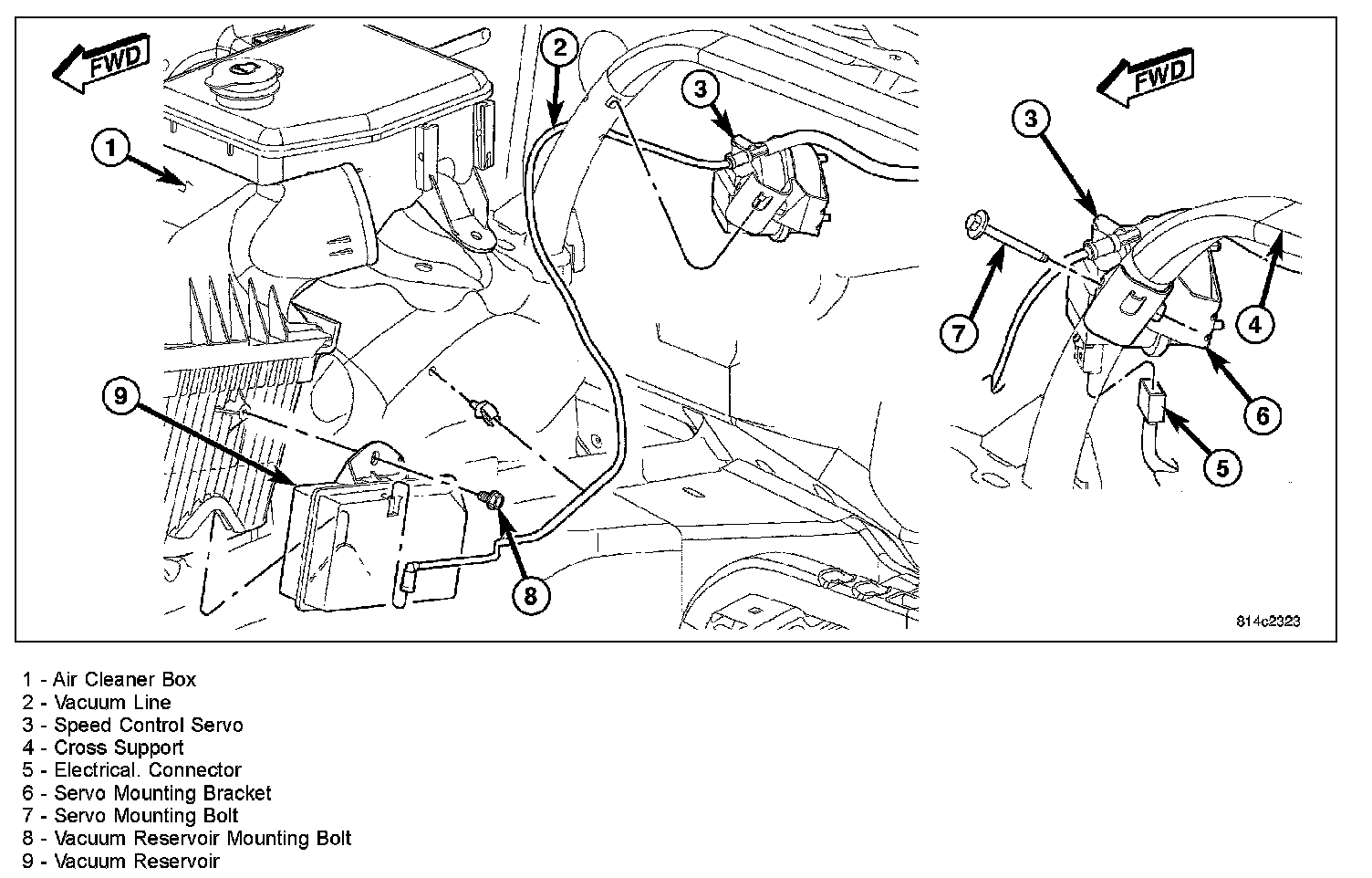 FWD
1
2
3
9
8
FWD
3
7
4
6
5
814c2323

1 - Air Cleaner Box
2 - Vacuum Line
3 - Speed Control Servo
4 - Cross Support
5 - Electrical. Connector
6 - Servo Mounting Bracket
7 - Servo Mounting Bolt
8 - Vacuum Reservoir Mounting Bolt
9 - Vacuum Reservoir