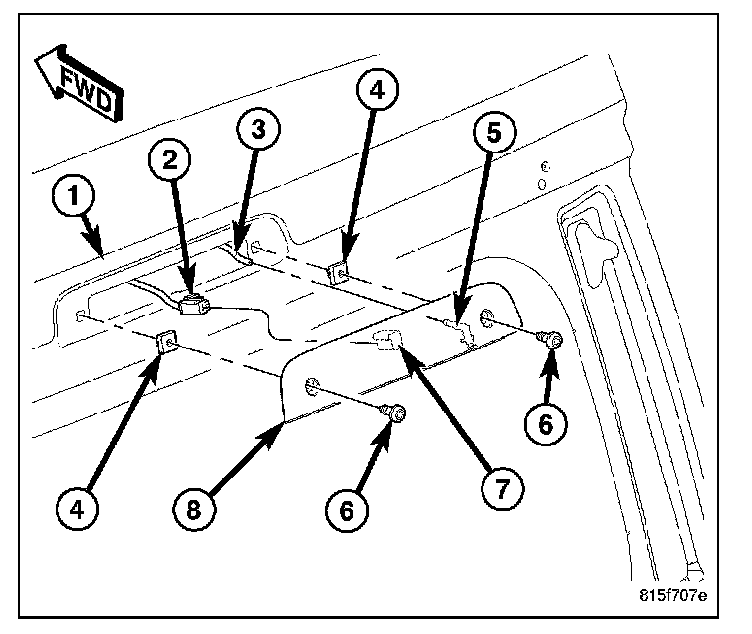 FWD
1
2
3
4
5
4
8
6
7
6
815f707e