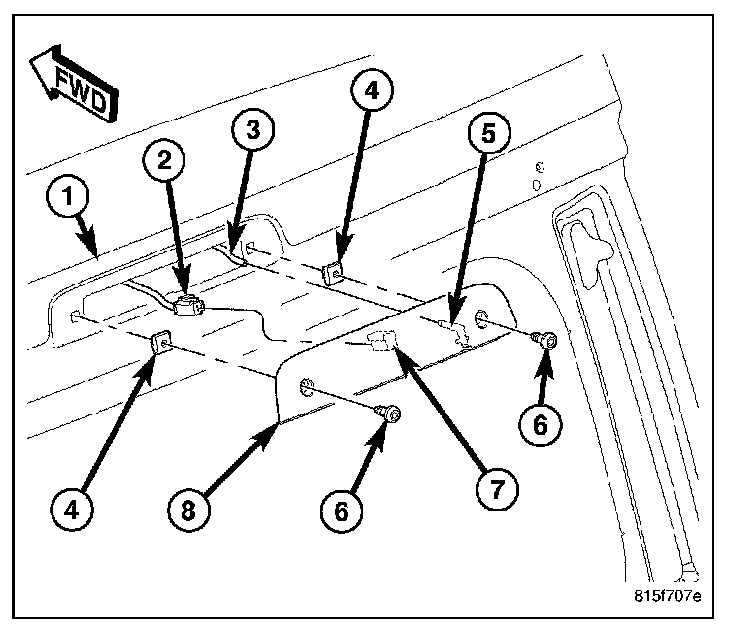 FWD

1
2
3
4
5
4
8
6
7
6

815f707e