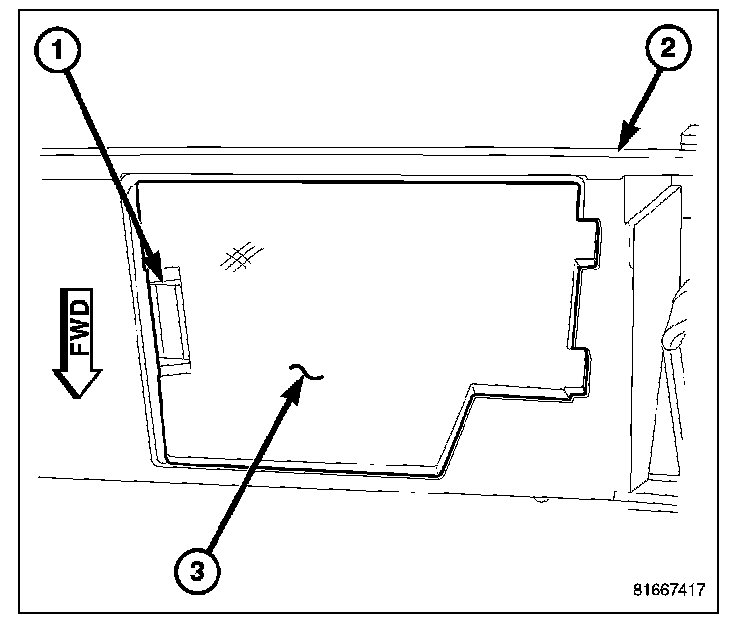 1
2
FWD
3
81667417