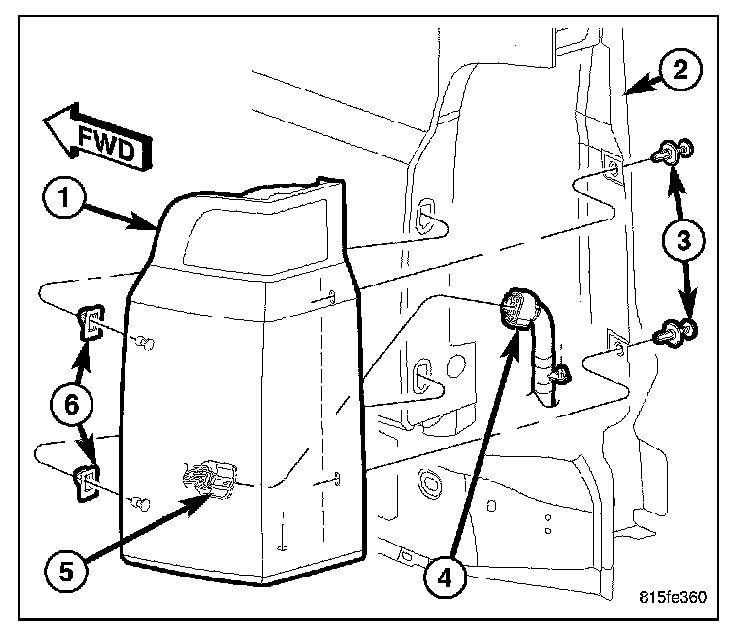 FWD

1

2

3

6

5

4

815fe360