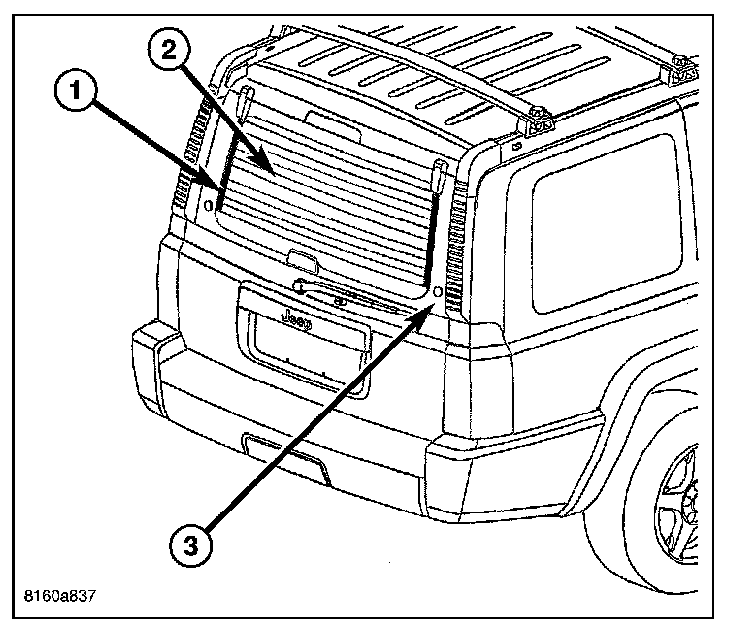 1
2
Jeep
3
8160a837