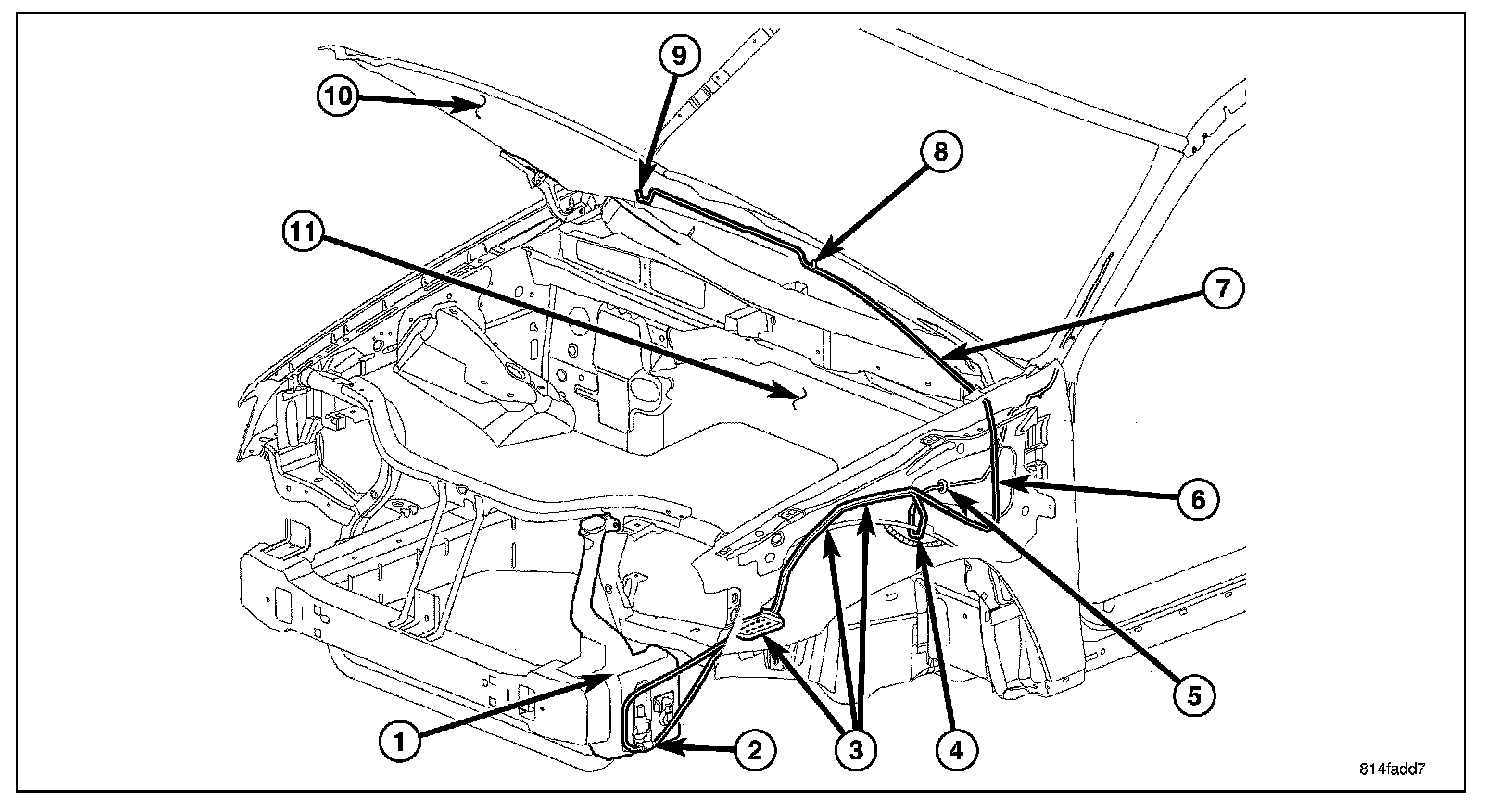 10
9
8
11
7
6
5
1
2
3
4
814fadd7