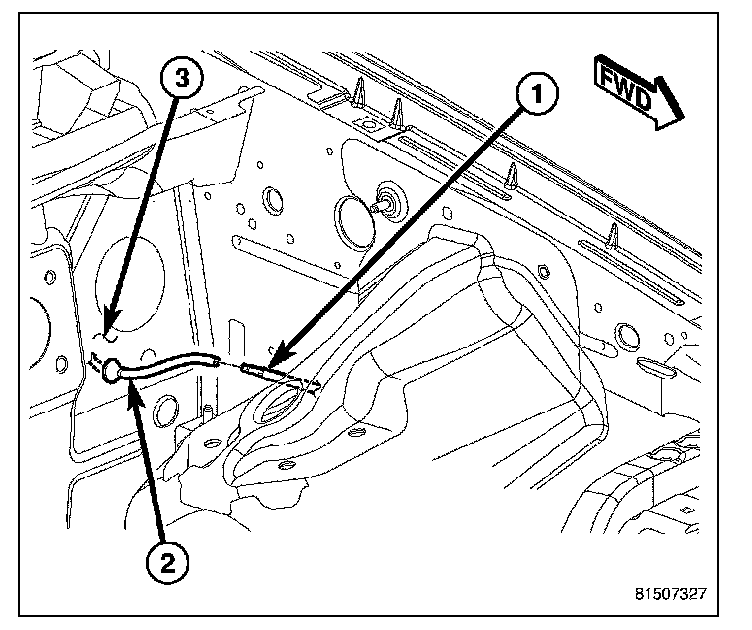 3
1
FWD
2
81507327