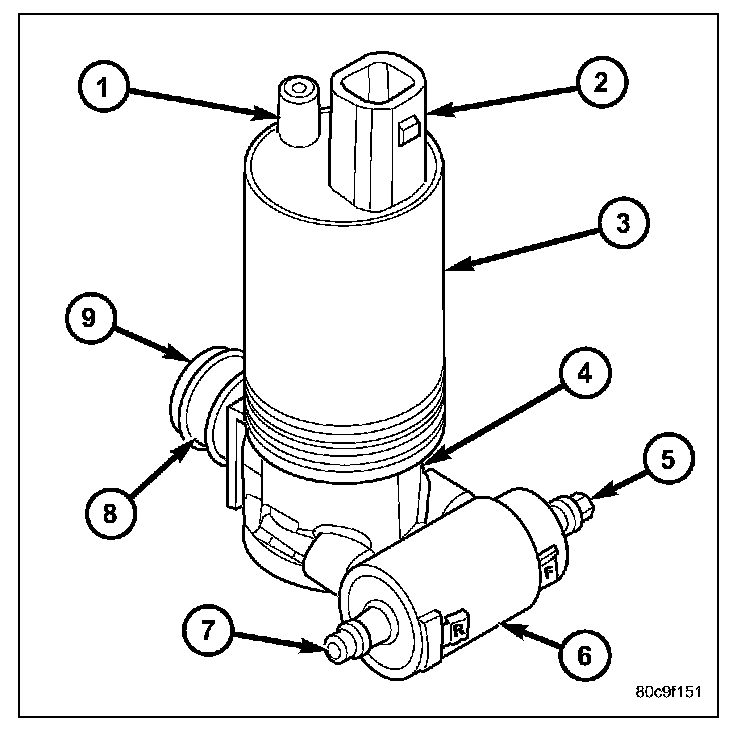 1
2
3
9
4
5
8
F
R
7
6
80c9f151