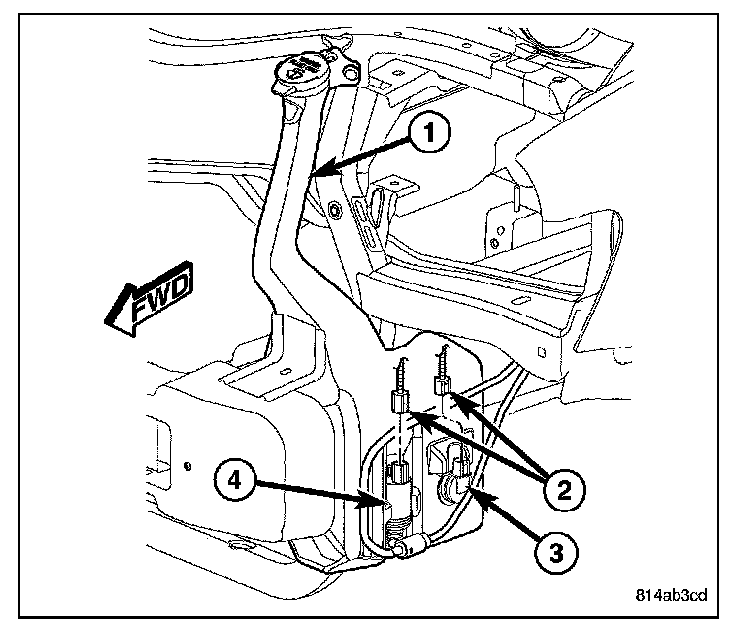 1
FWD
2
4
3
814ab3cd