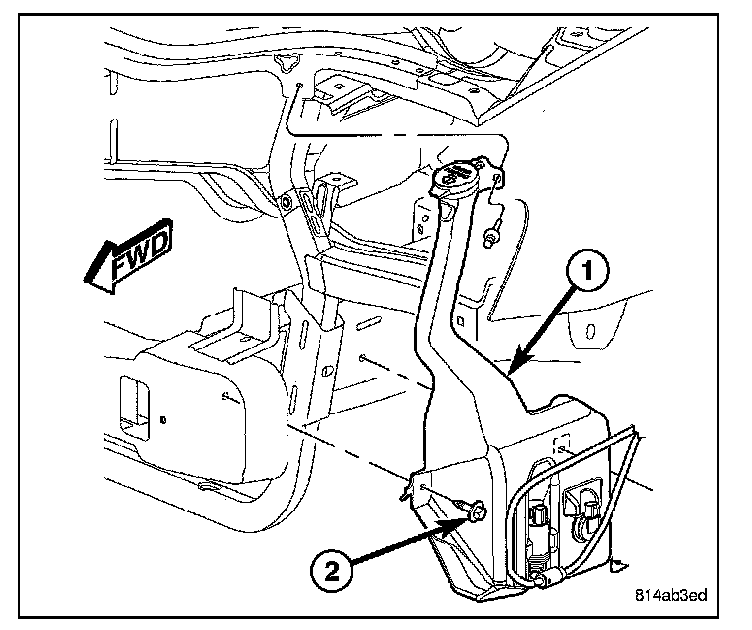 FWD
1
2
814ab3ed