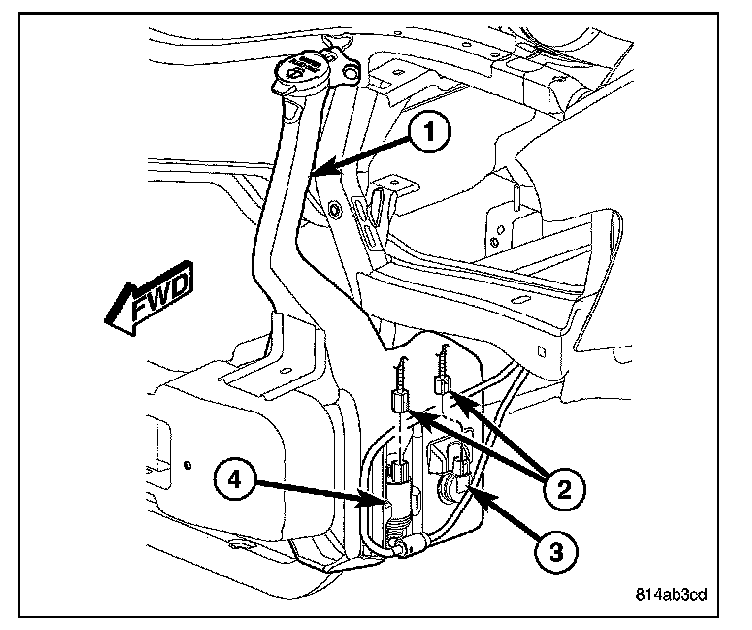 1

FWD

2

4

3

814ab3cd