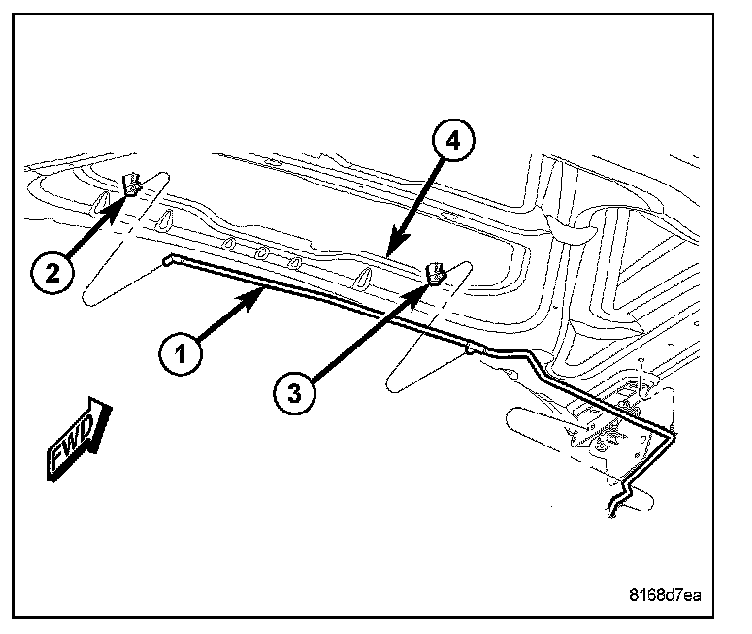 4
2
1
3
FWD
8168d7ea