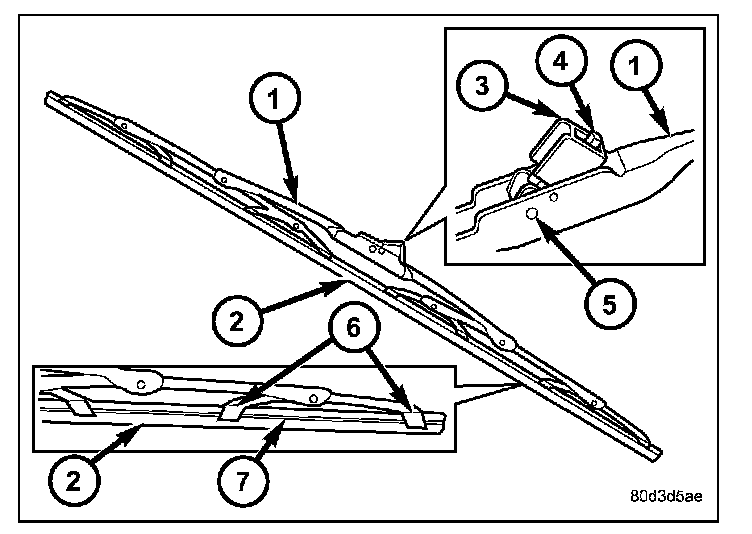 1
3
4
1
5
2
6
2
7
80d3d5ae