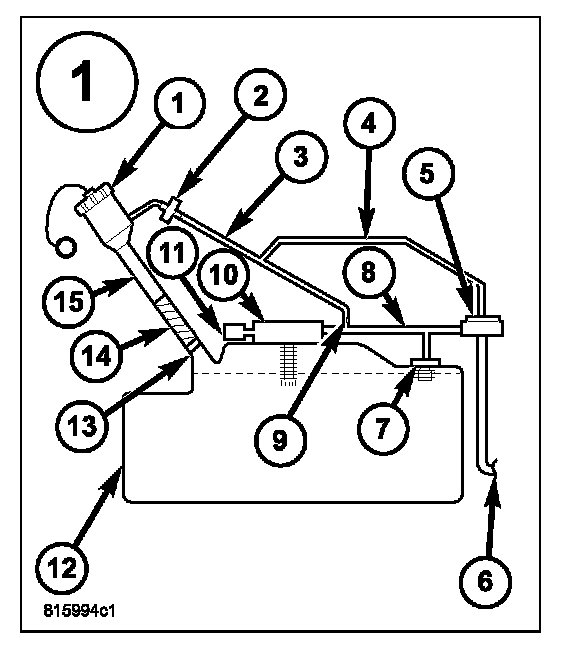 1
1
2
3
4
5
11
10
8
15
14
13
9
7
12
6
815994c1