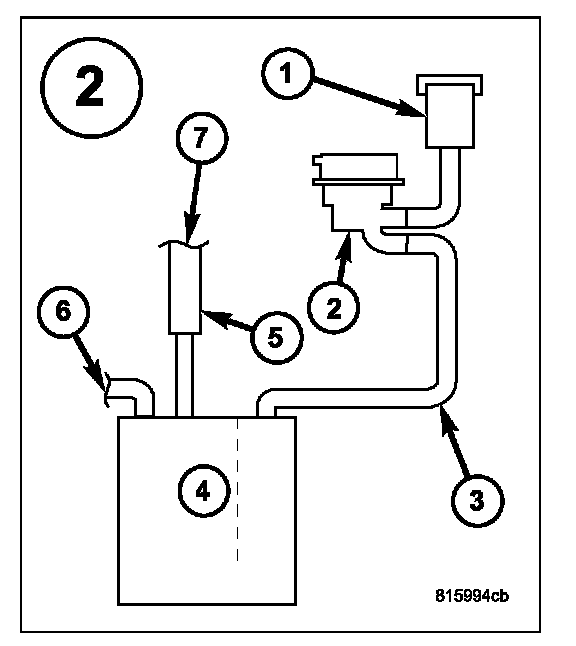 2

1

7

2

6

5

4

3

815994cb