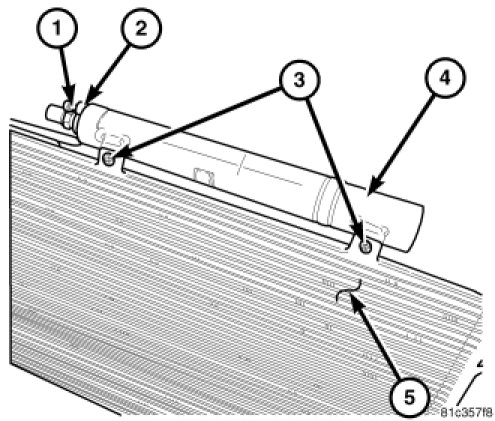 1
2
3
4
5
81c357f8