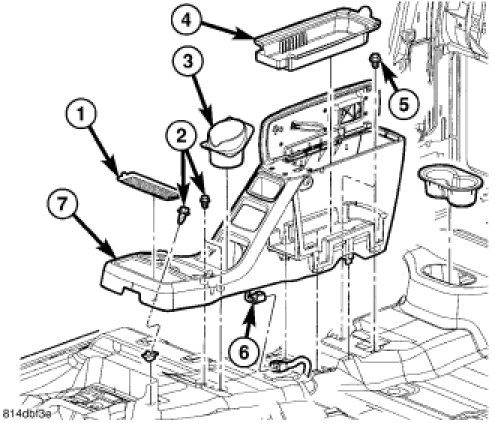 4
3
5
1
2
7
6
814dbf3e