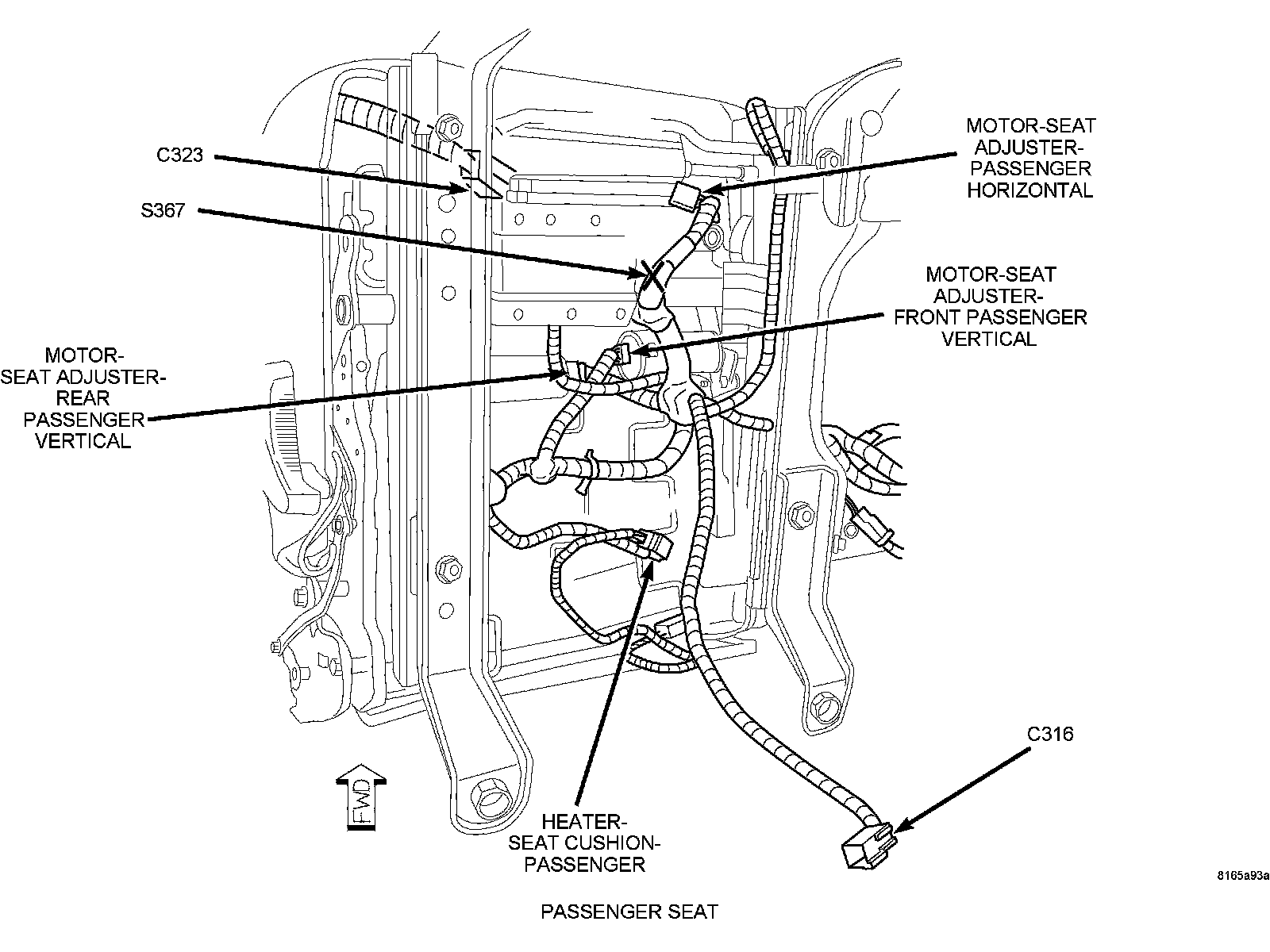 C323

S367

MOTOR-SEAT ADJUSTER-PASSENGER HORIZONTAL

MOTOR-SEAT ADJUSTER-FRONT PASSENGER VERTICAL

MOTOR-SEAT ADJUSTER-REAR PASSENGER VERTICAL

FWD

HEATER-SEAT CUSHION-PASSENGER

C316

8165a93a

PASSENGER SEAT