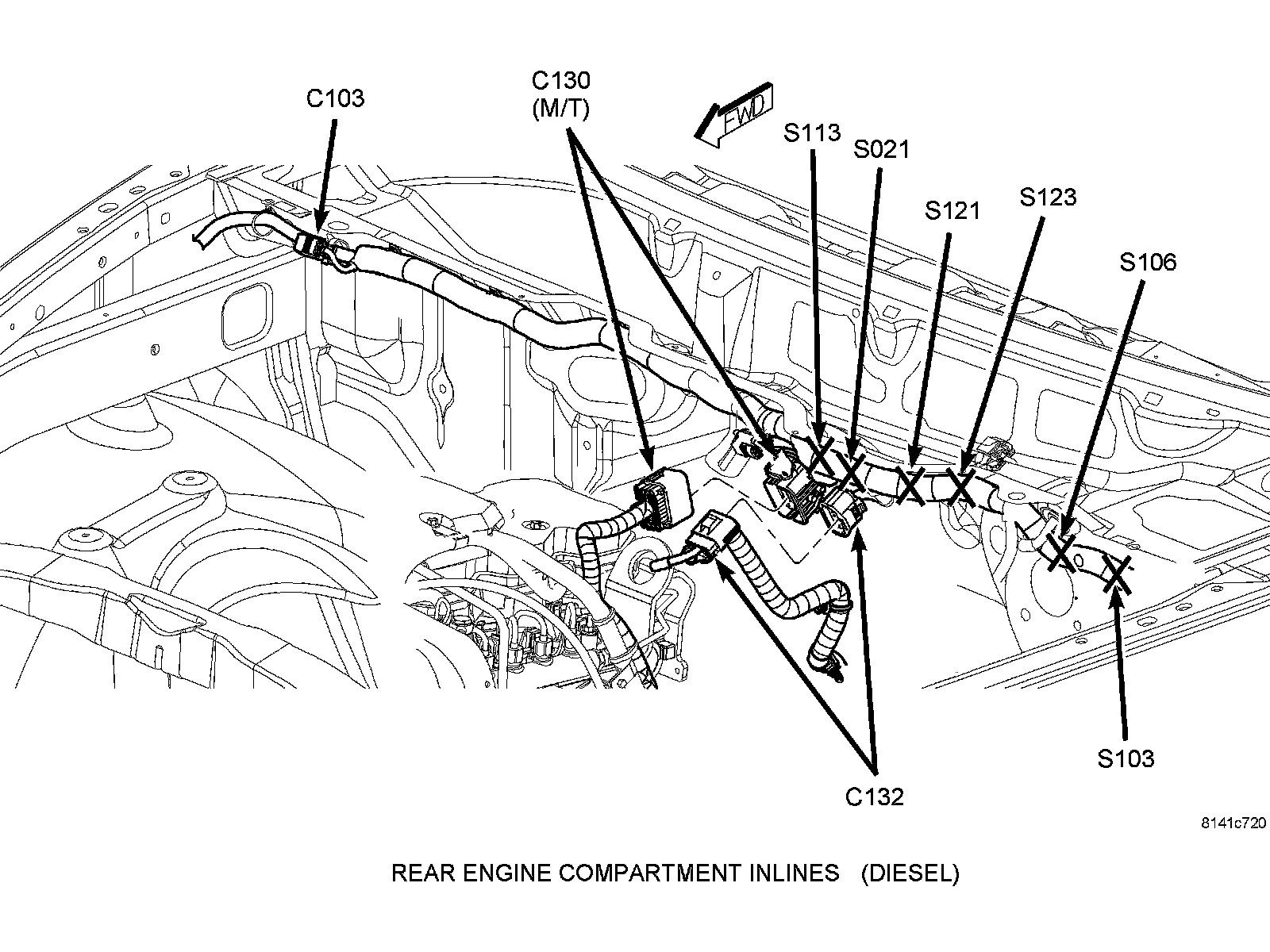 C103

C130
(M/T)

FWD

S113

S021

S121

S123

S106

S103

C132

8141c720

REAR ENGINE COMPARTMENT INLINES (DIESEL)