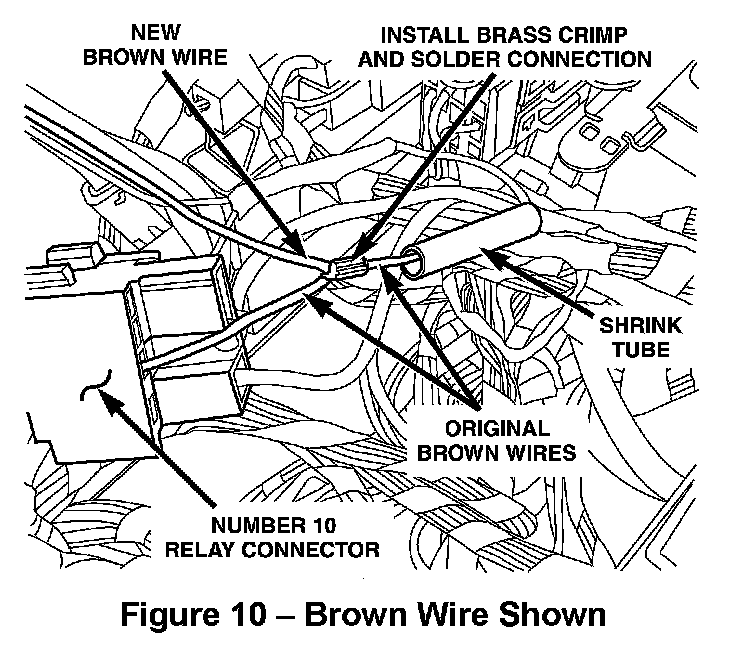 NEW BROWN WIRE

INSTALL BRASS CRIMP AND SOLDER CONNECTION

SHRINK TUBE

ORIGINAL BROWN WIRES

NUMBER 10 RELAY CONNECTOR

Figure 10 – Brown Wire Shown