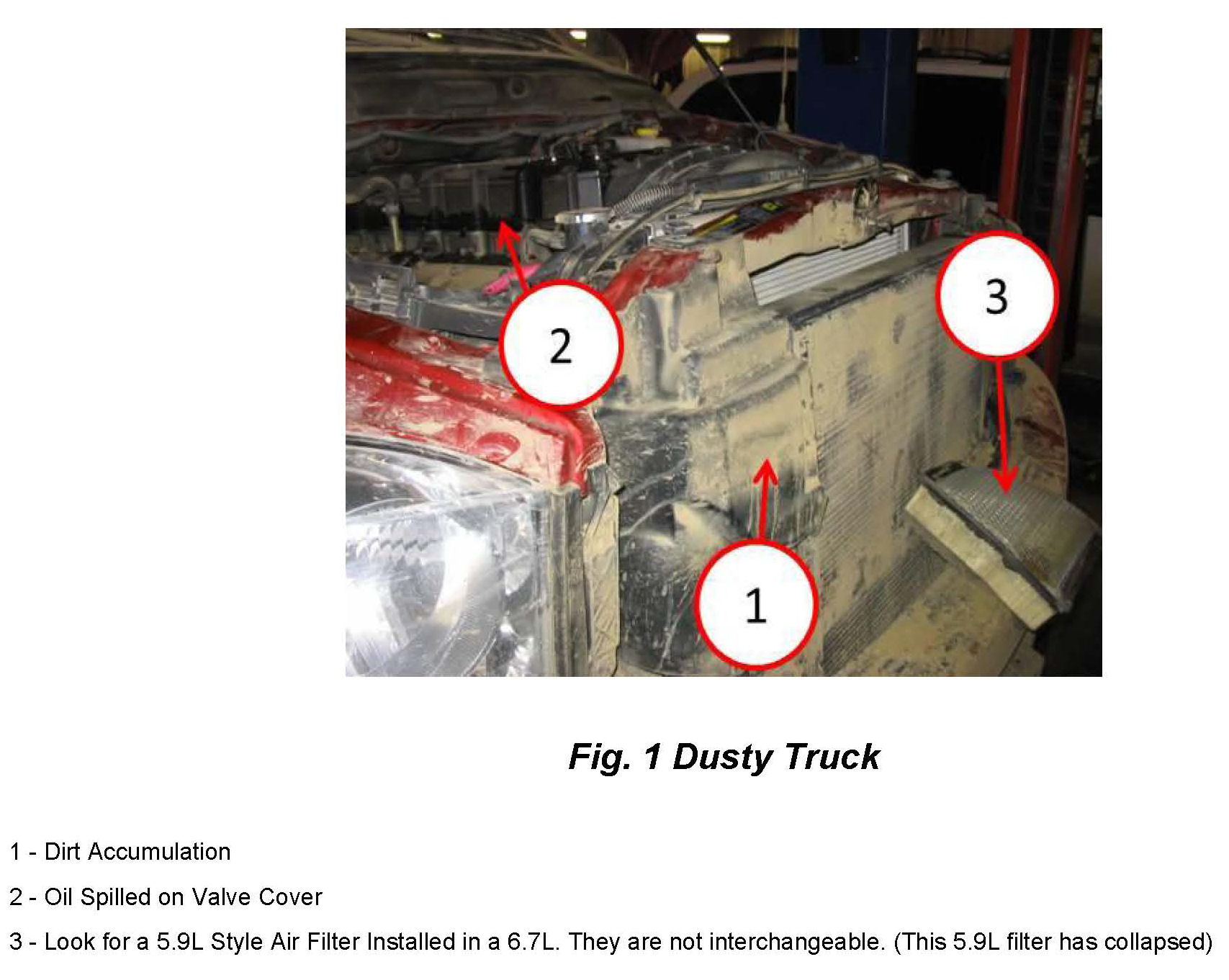 2

3

1

Fig. 1 Dusty Truck

1 - Dirt Accumulation

2 - Oil Spilled on Valve Cover

3 - Look for a 5.9L Style Air Filter Installed in a 6.7L. They are not interchangeable. (This 5.9L filter has collapsed)