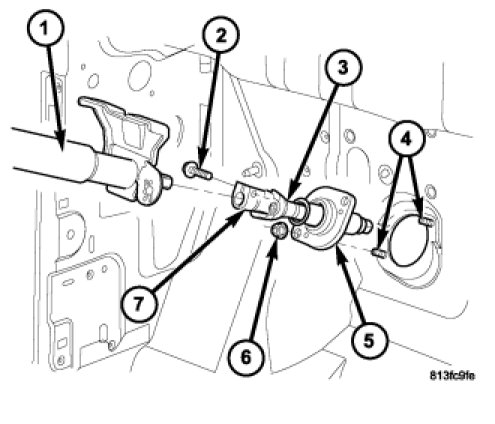 1
2
3
4
7
6
5
813fc9fe