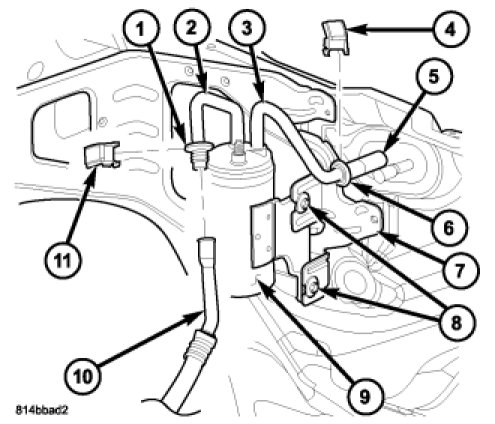 1
2
3
4
5
6
7
8
9
10
11
814bbad2